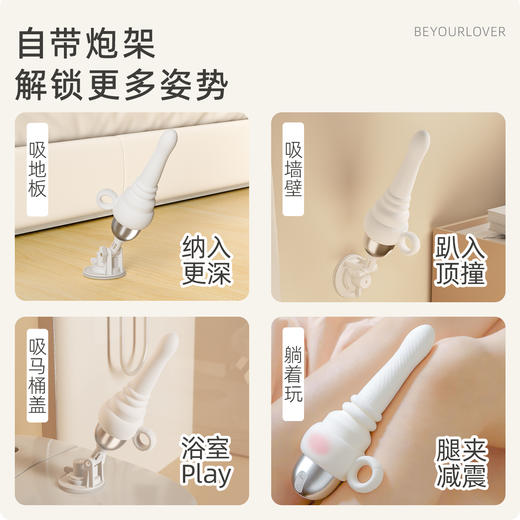 自带炮架
解锁更多姿势

BEYOURLOVER

吸地板

纳入更深

吸墙壁

趴入顶撞

吸马桶盖

浴室Play

躺着玩

腿夹减震