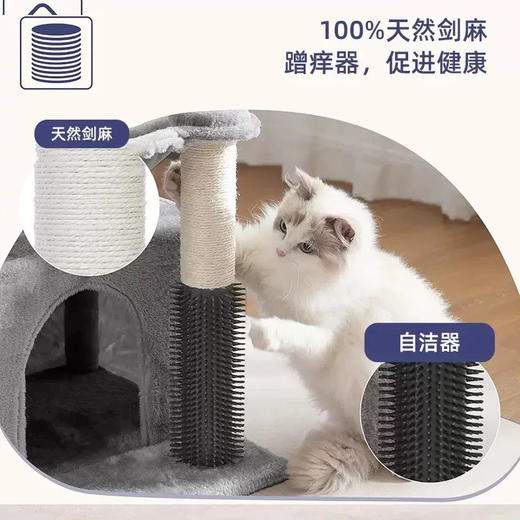 100%天然剑麻
蹭痒器，促进健康

天然剑麻

自洁器