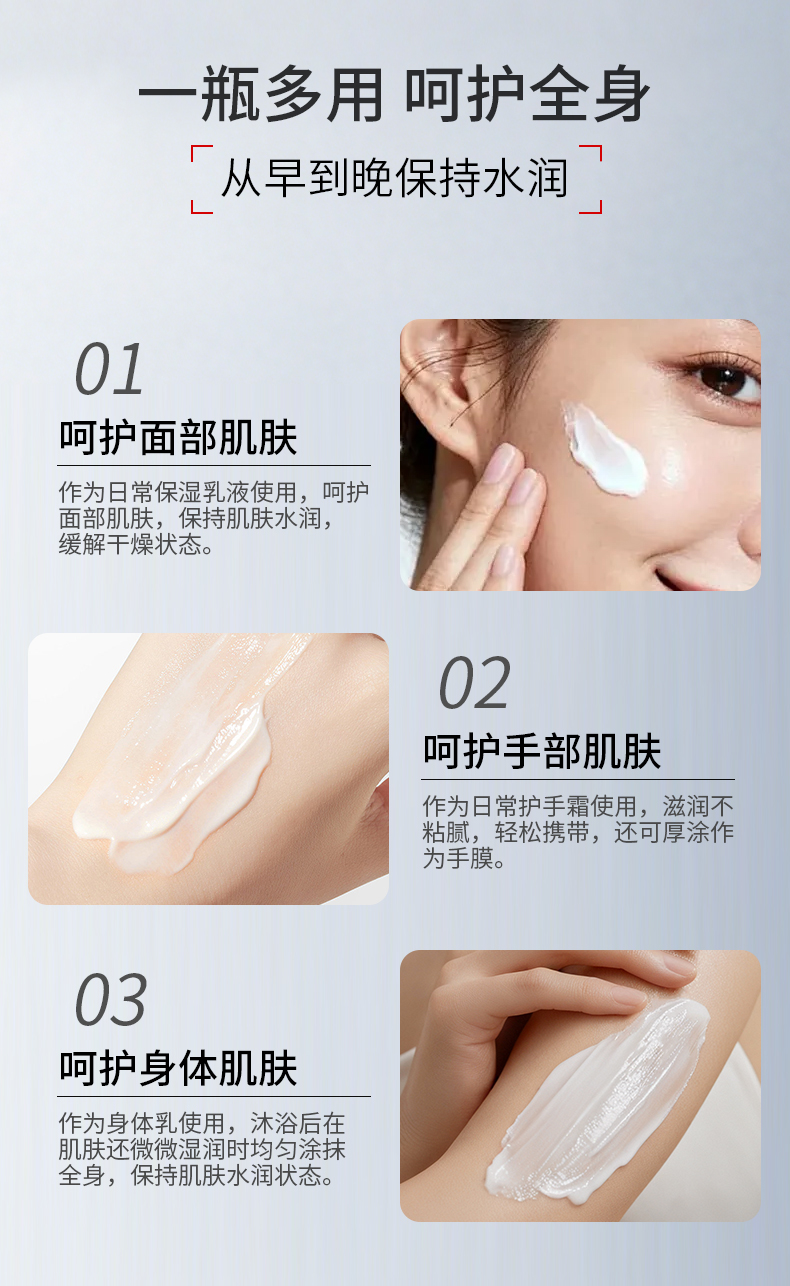 一瓶多用 呵护全身

从早到晚保持水润

01

呵护面部肌肤

作为日常保湿乳液使用，呵护面部肌肤，保持肌肤水润，缓解干燥状态。

02

呵护手部肌肤

作为日常护手霜使用，滋润不粘腻，轻松携带，还可厚涂作为手膜。

03

呵护身体肌肤

作为身体乳使用，沐浴后在肌肤还微微湿润时均匀涂抹全身，保持肌肤水润状态。