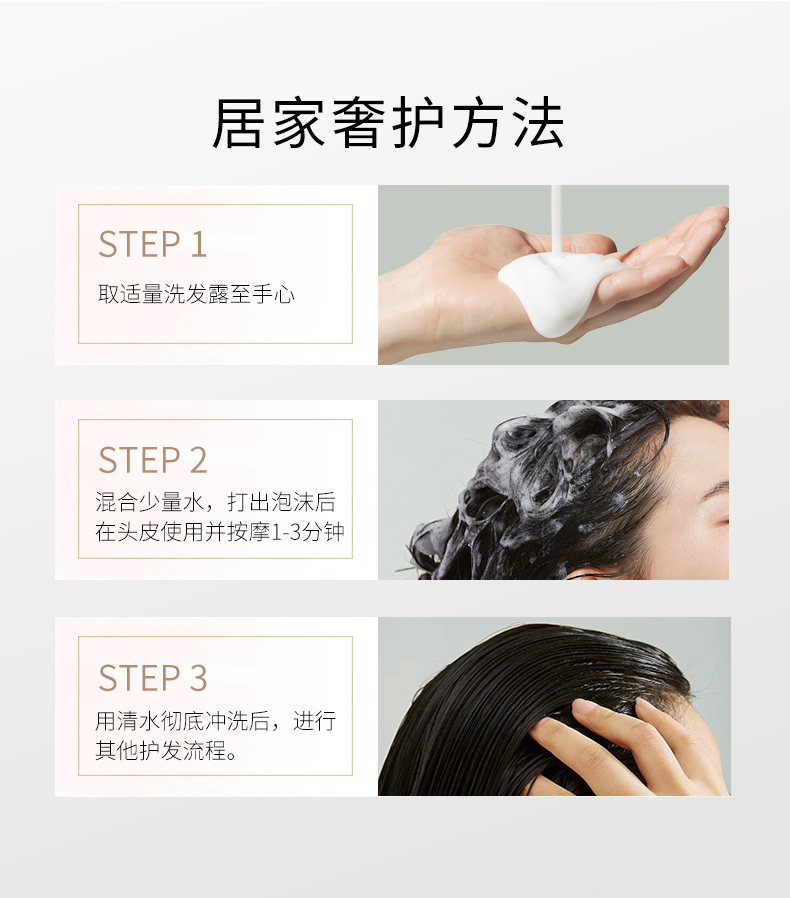 居家奢护方法

STEP 1
取适量洗发露至手心

STEP 2
混合少量水，打出泡沫后在头皮使用并按摩1-3分钟

STEP 3
用清水彻底冲洗后，进行其他护发流程。