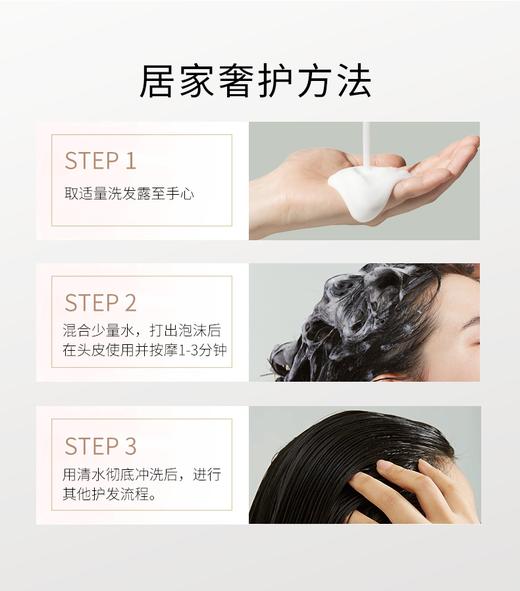 居家奢护方法

STEP 1

取适量洗发露至手心

STEP 2

混合少量水，打出泡沫后在头皮使用并按摩1-3分钟

STEP 3

用清水彻底冲洗后，进行其他护发流程。