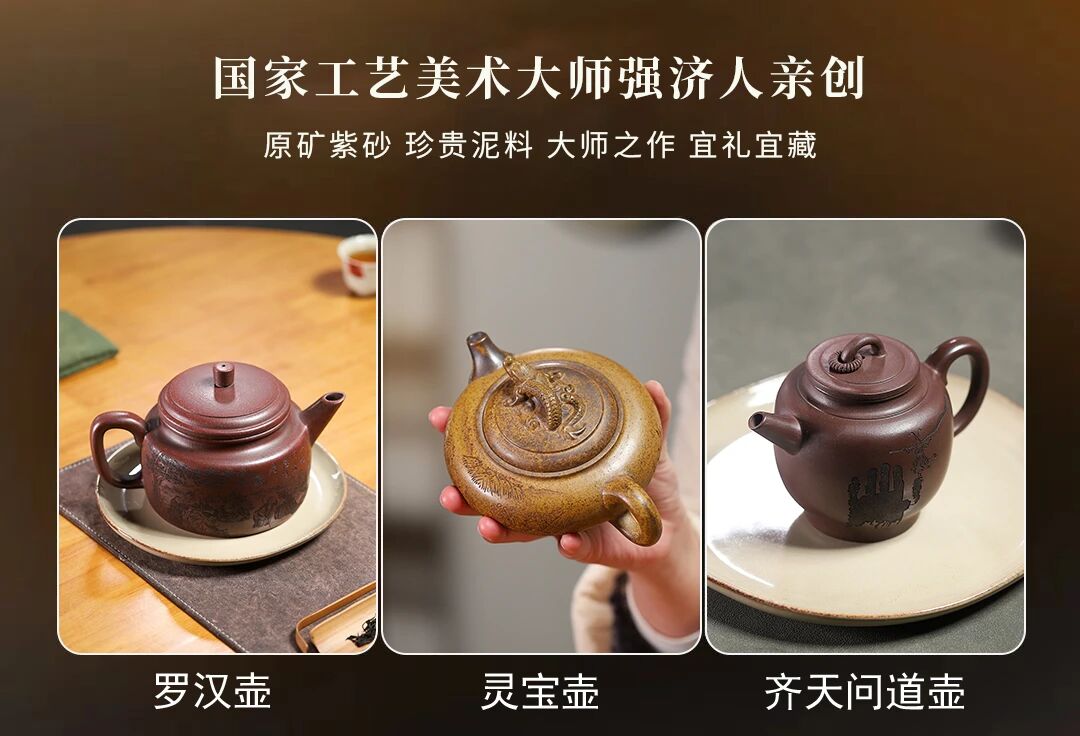 国家工艺美术大师强济人亲创

原矿紫砂 珍贵泥料 大师之作 宜礼宜藏

罗汉壶

灵宝壶

齐天问道壶