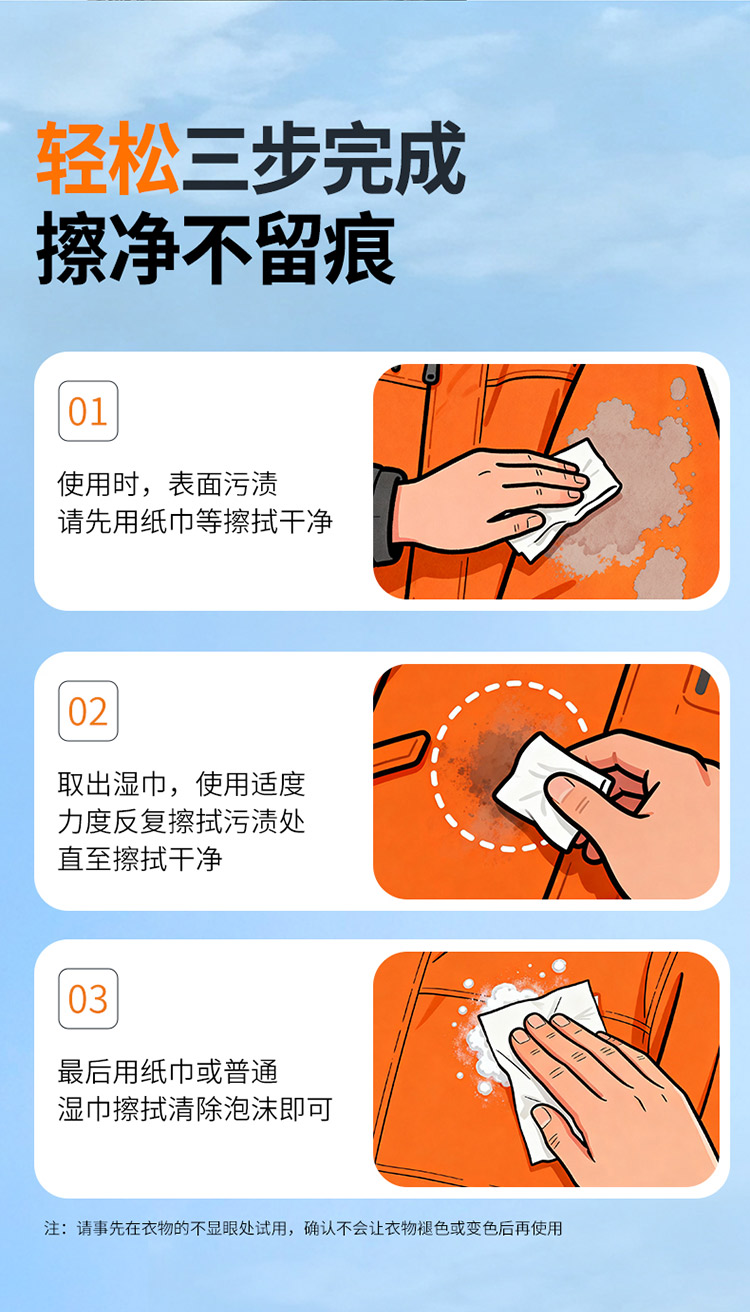 轻松三步完成
擦净不留痕

01

使用时，表面污渍
请先用纸巾等擦拭干净

02

取出湿巾，使用适度
力度反复擦拭污渍处
直至擦拭干净

03

最后用纸巾或普通
湿巾擦拭清除泡沫即可

注：请事先在衣物的不显眼处试用，确认不会让衣物褪色或变色后再使用