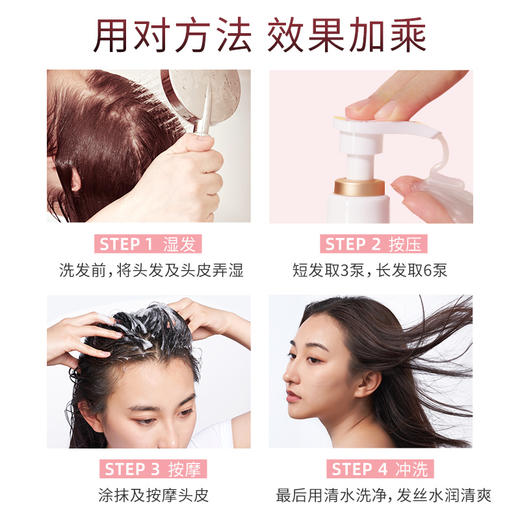 用对方法 效果加乘

STEP 1 湿发
洗发前，将头发及头皮弄湿

STEP 2 按压
短发取3泵，长发取6泵

STEP 3 按摩
涂抹及按摩头皮

STEP 4 冲洗
最后用清水洗净，发丝水润清爽