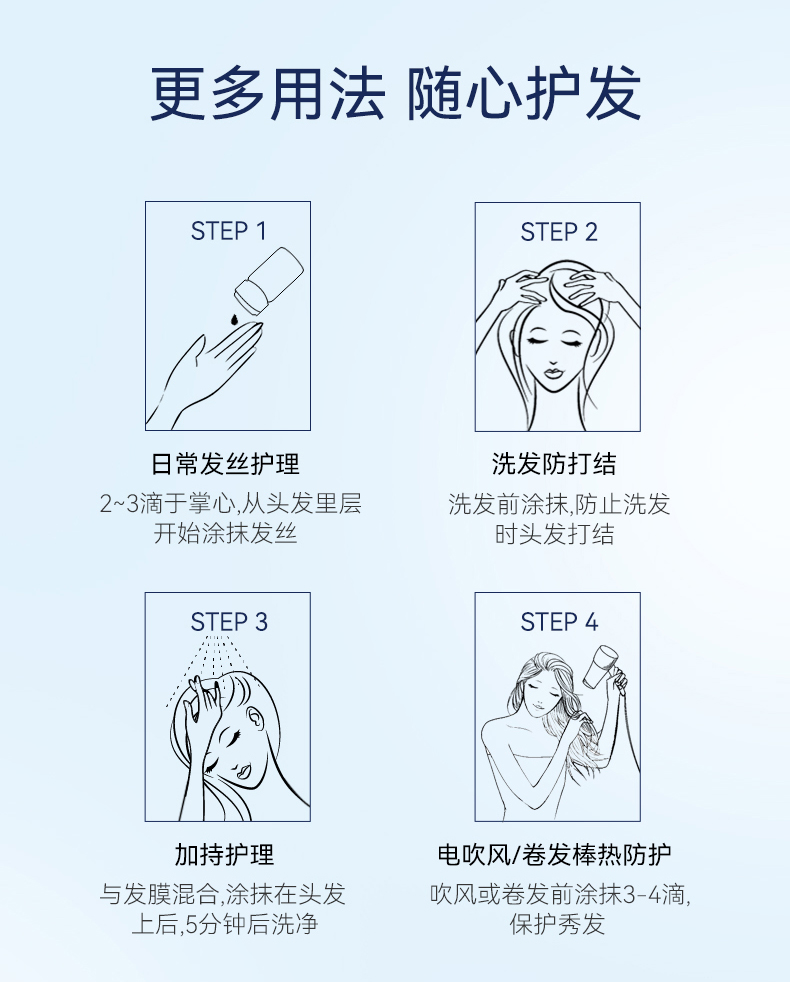 更多用法 随心护发

STEP 1

日常发丝护理

2~3滴于掌心,从头发里层开始涂抹发丝

STEP 2

洗发防打结

洗发前涂抹,防止洗发时头发打结

STEP 3

加持护理

与发膜混合,涂抹在头发上后,5分钟后洗净

STEP 4

电吹风/卷发棒热防护

吹风或卷发前涂抹3-4滴,保护秀发