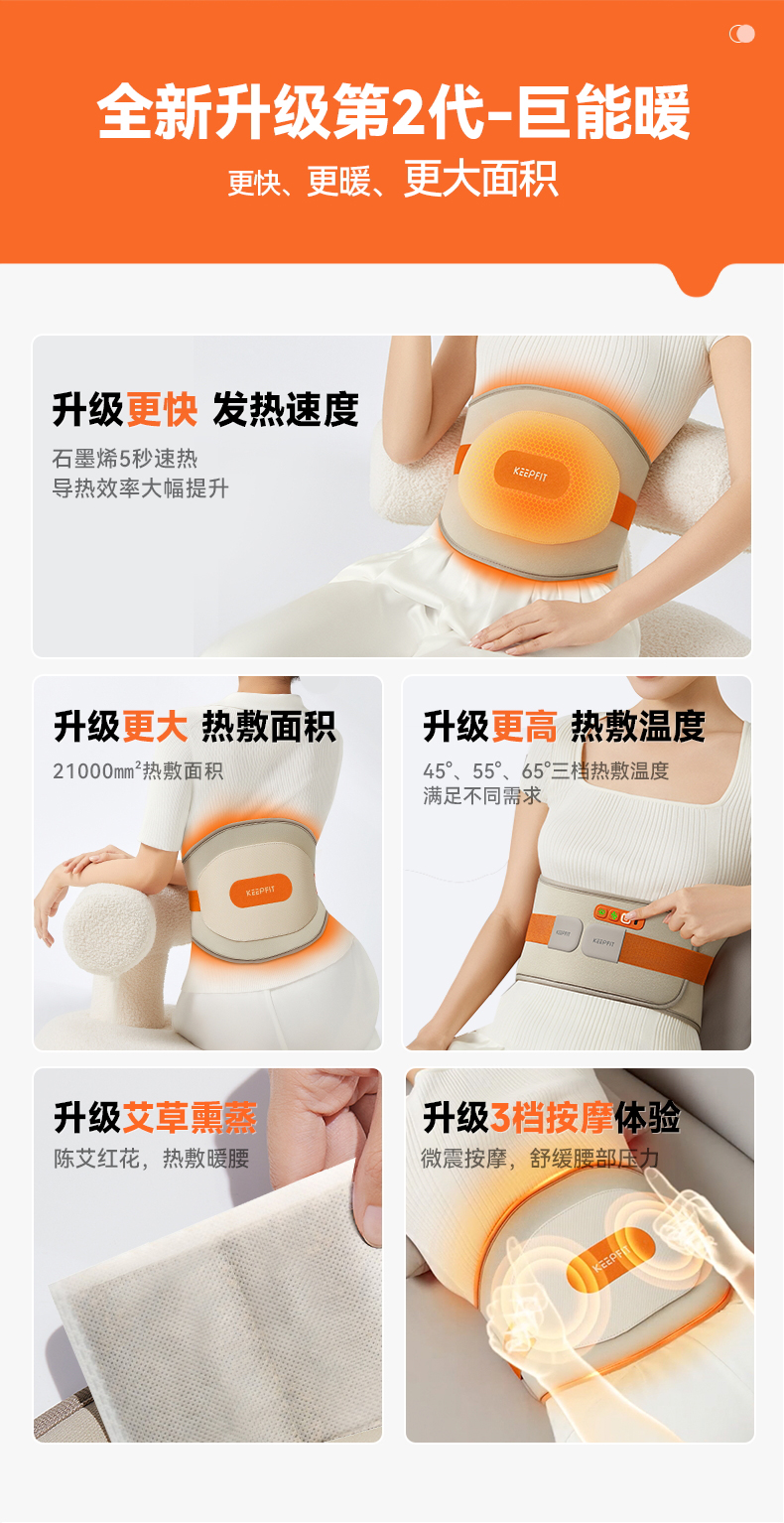 全新升级第2代-巨能暖

更快、更暖、更大面积

升级更快 发热速度

石墨烯5秒速热
导热效率大幅提升

KEEPFIT

升级更大 热敷面积

21000㎜²热敷面积

KEEPFIT

升级更高 热敷温度

45°、55°、65°三档热敷温度
满足不同需求

KEEPFIT

升级艾草熏蒸

陈艾红花，热敷暖腰

升级3档按摩体验

微震按摩，舒缓腰部压力

KEEPFIT