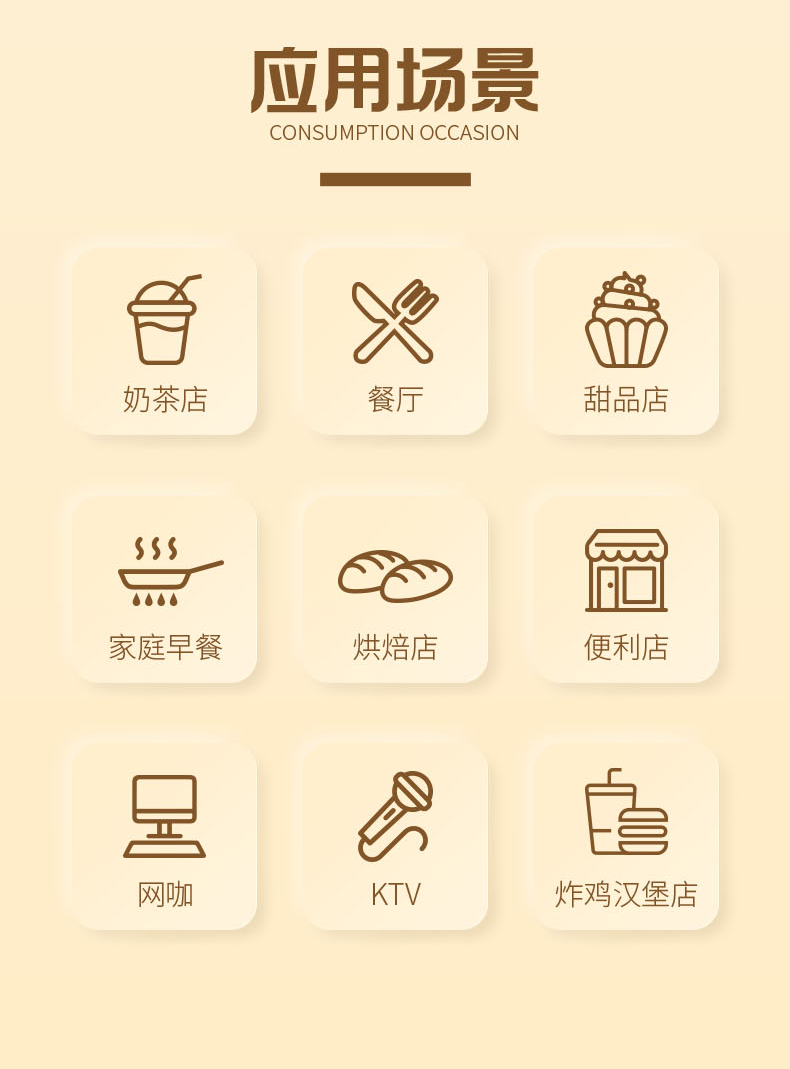 应用场景
CONSUMPTION OCCASION

奶茶店

餐厅

甜品店

家庭早餐

烘焙店

便利店

网咖

KTV

炸鸡汉堡店