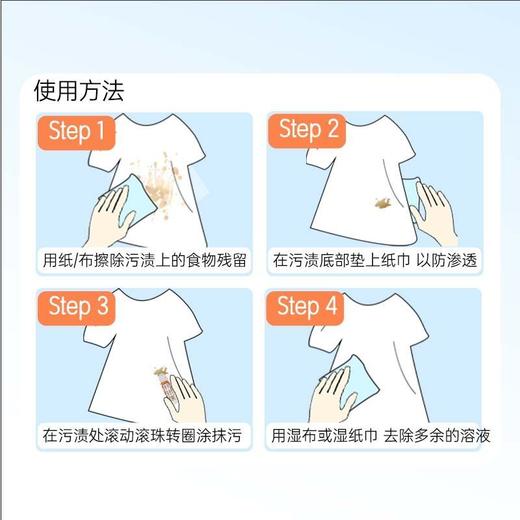 使用方法

Step 1

用纸/布擦除污渍上的食物残留

Step 2

在污渍底部垫上纸巾 以防渗透

Step 3

在污渍处滚动滚珠转圈涂抹污

Step 4

用湿布或湿纸巾 去除多余的溶液