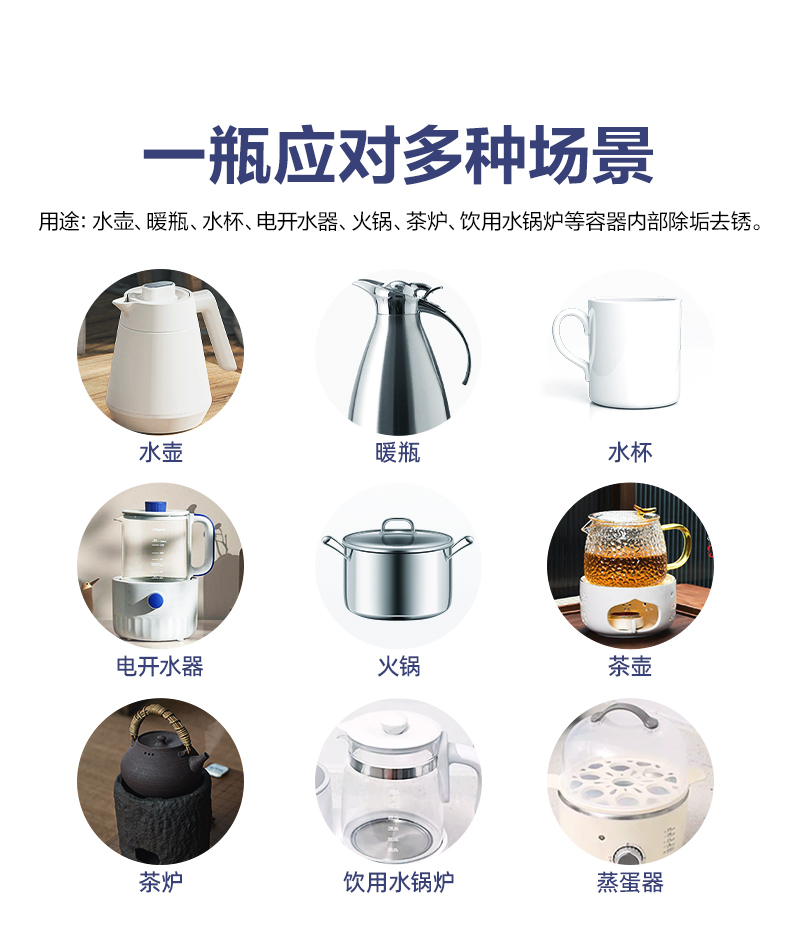 一瓶应对多种场景

用途: 水壶、暖瓶、水杯、电开水器、火锅、茶炉、饮用水锅炉等容器内部除垢去锈。

水壶

暖瓶

水杯

电开水器

火锅

茶壶

茶炉

饮用水锅炉

蒸蛋器