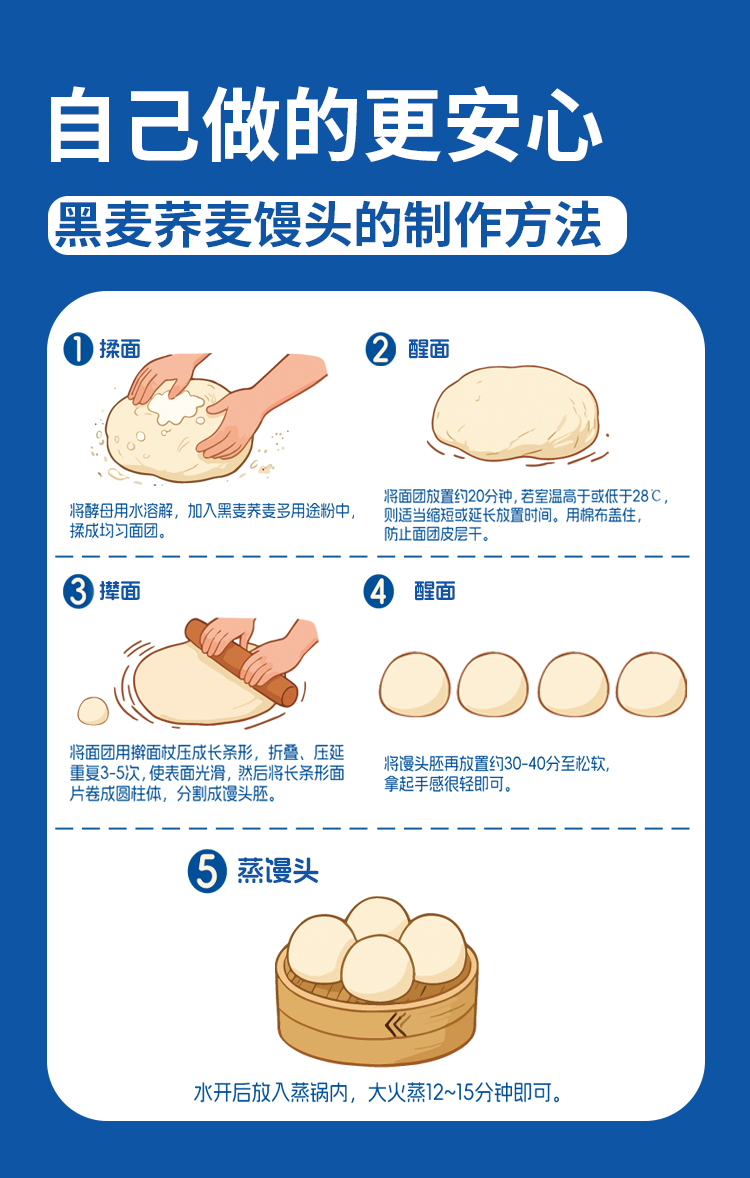 自己做的更安心

黑麦荞麦馒头的制作方法

1 揉面

将酵母用水溶解，加入黑麦荞麦多用途粉中，揉成均匀面团。

2 醒面

将面团放置约20分钟，若室温高于或低于28℃，则适当缩短或延长放置时间。用棉布盖住，防止面团皮层干。

3 擀面

将面团用擀面杖压成长条形，折叠、压延重复3-5次，使表面光滑，然后将长条形面片卷成圆柱体，分割成馒头胚。

4 醒面

将馒头胚再放置约30-40分至松软，拿起手感很轻即可。

5 蒸馒头

水开后放入蒸锅内，大火蒸12~15分钟即可。