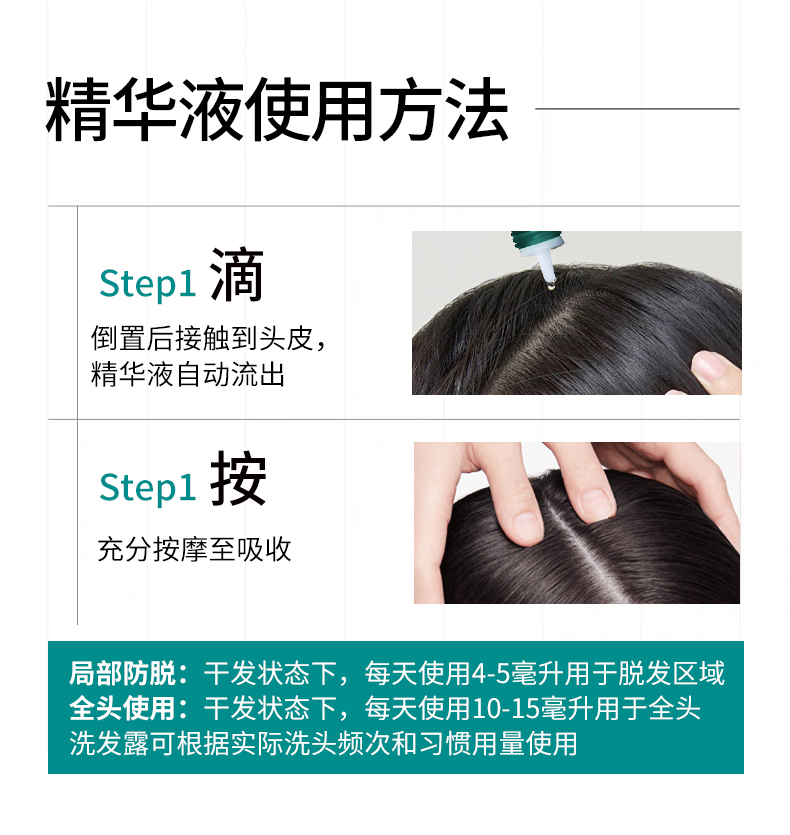 精华液使用方法

Step1 滴

倒置后接触到头皮，精华液自动流出

Step1 按

充分按摩至吸收

局部防脱：干发状态下，每天使用4-5毫升用于脱发区域
全头使用：干发状态下，每天使用10-15毫升用于全头
洗发露可根据实际洗头频次和习惯用量使用