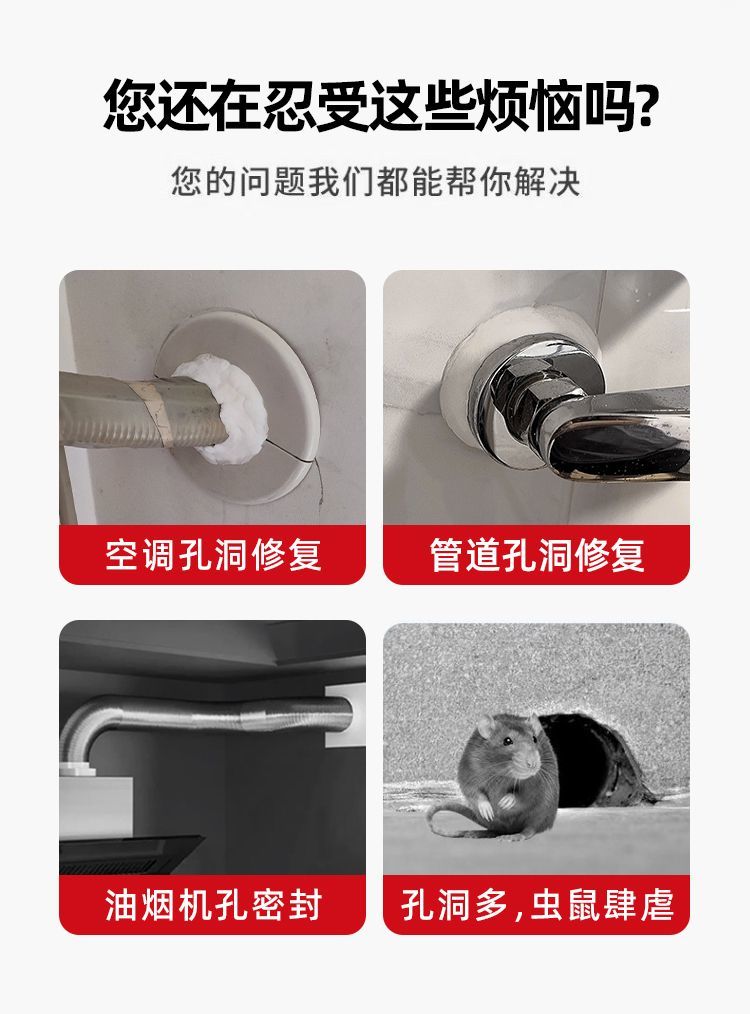 您还在忍受这些烦恼吗?

您的问题我们都能帮你解决

空调孔洞修复

管道孔洞修复

油烟机孔密封

孔洞多,虫鼠肆虐