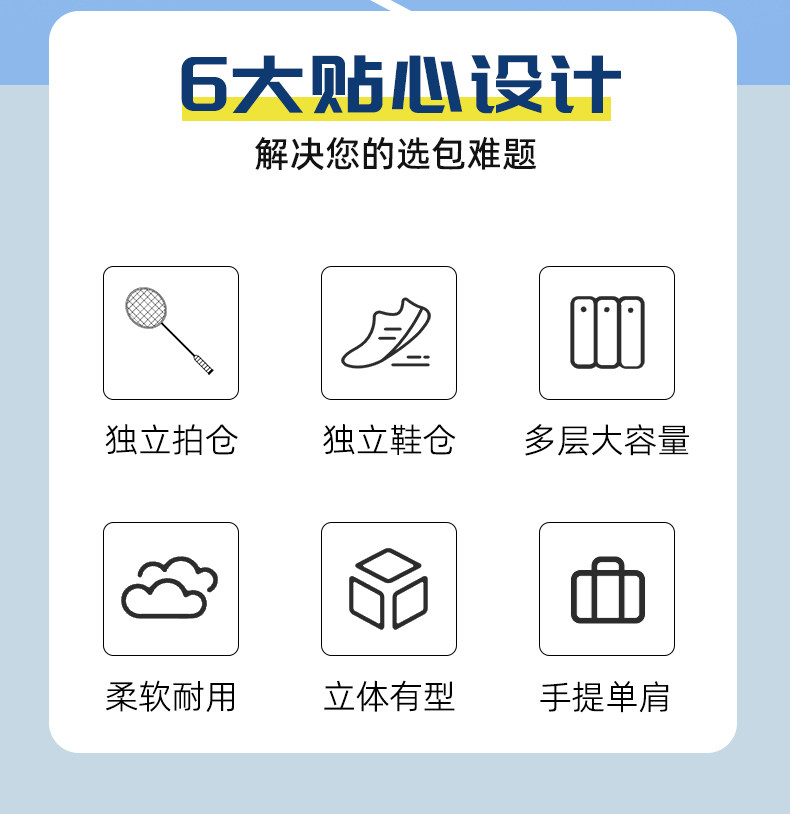 6大贴心设计

解决您的选包难题

独立拍仓

独立鞋仓

多层大容量

柔软耐用

立体有型

手提单肩