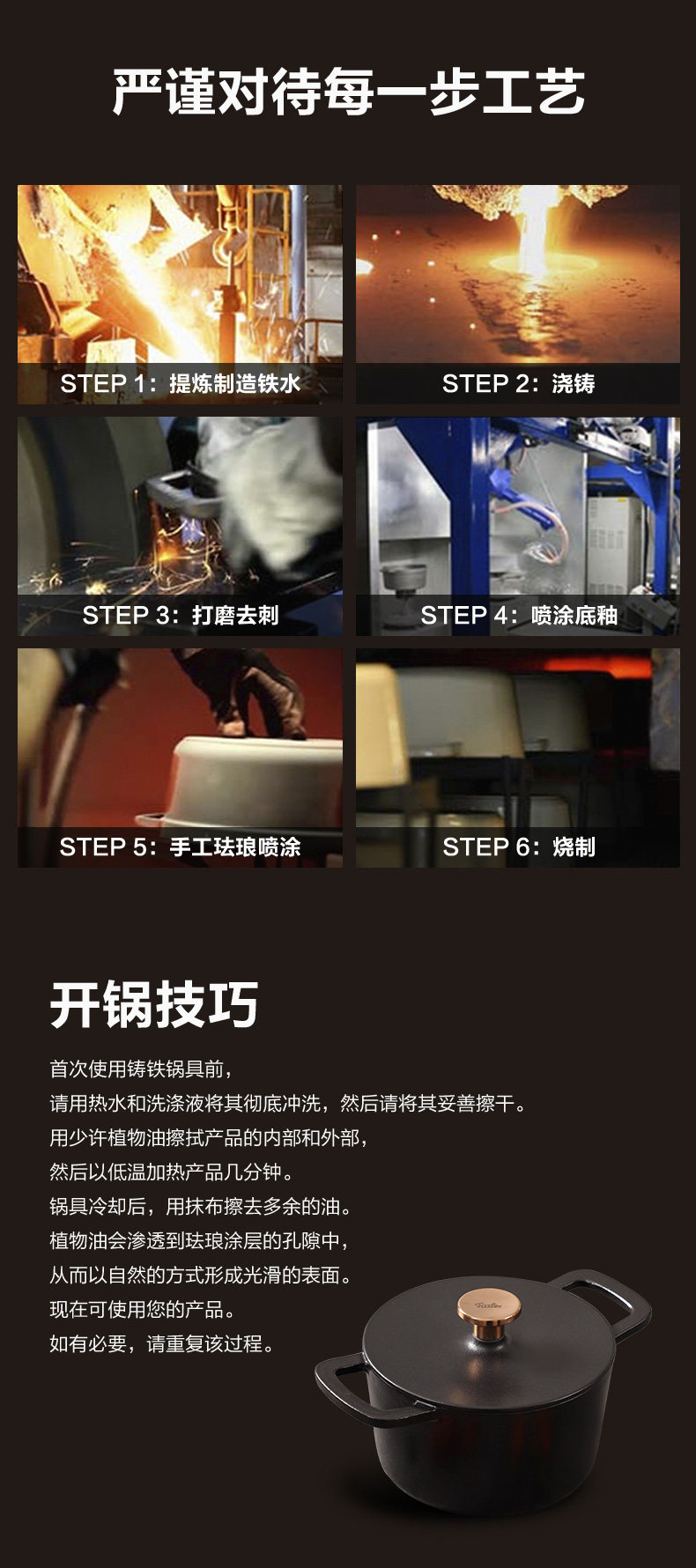 严谨对待每一步工艺

STEP 1：提炼制造铁水

STEP 2：浇铸

STEP 3：打磨去刺

STEP 4：喷涂底釉

STEP 5：手工珐琅喷涂

STEP 6：烧制

开锅技巧

首次使用铸铁锅具前，
请用热水和洗涤液将其彻底冲洗，然后请将其妥善擦干。
用少许植物油擦拭产品的内部和外部，
然后以低温加热产品几分钟。
锅具冷却后，用抹布擦去多余的油。
植物油会渗透到珐琅涂层的孔隙中，
从而以自然的方式形成光滑的表面。
现在可使用您的产品。
如有必要，请重复该过程。

Fissler