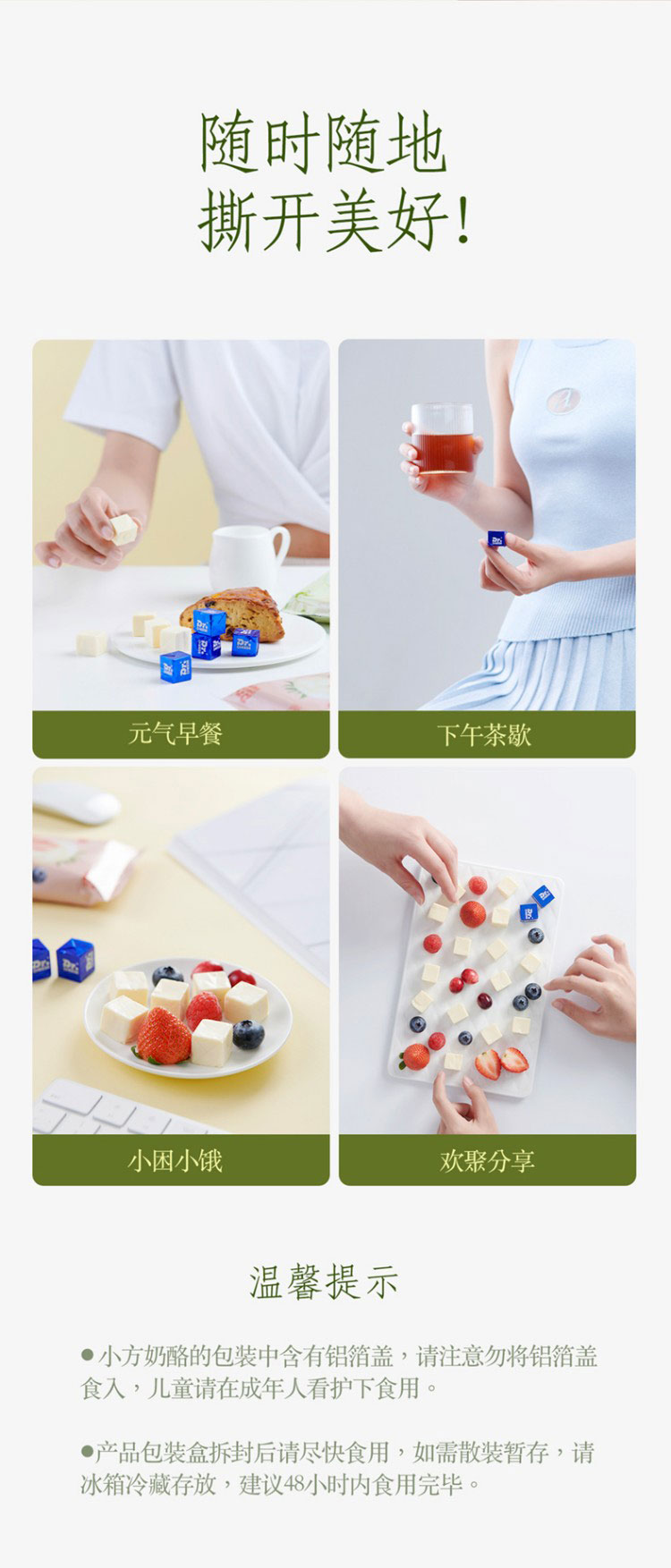 随时随地
撕开美好!

元气早餐

下午茶歇

小困小饿

欢聚分享

温馨提示

●小方奶酪的包装中含有铝箔盖，请注意勿将铝箔盖食入，儿童请在成年人看护下食用。

●产品包装盒拆封后请尽快食用，如需散装暂存，请冰箱冷藏存放，建议48小时内食用完毕。