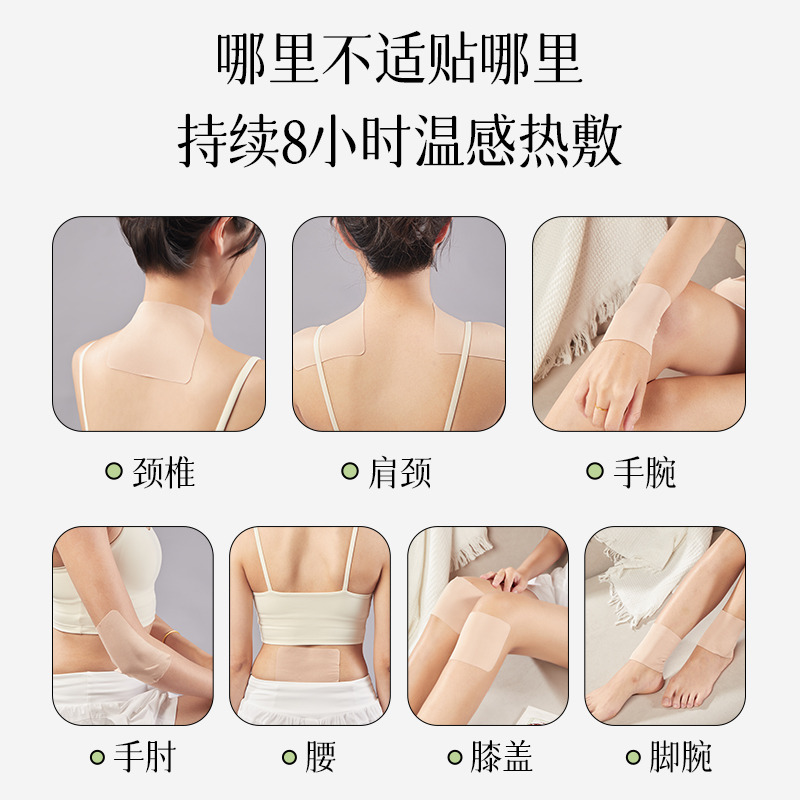 哪里不适贴哪里
持续8小时温感热敷

颈椎

肩颈

手腕

手肘

腰

膝盖

脚腕