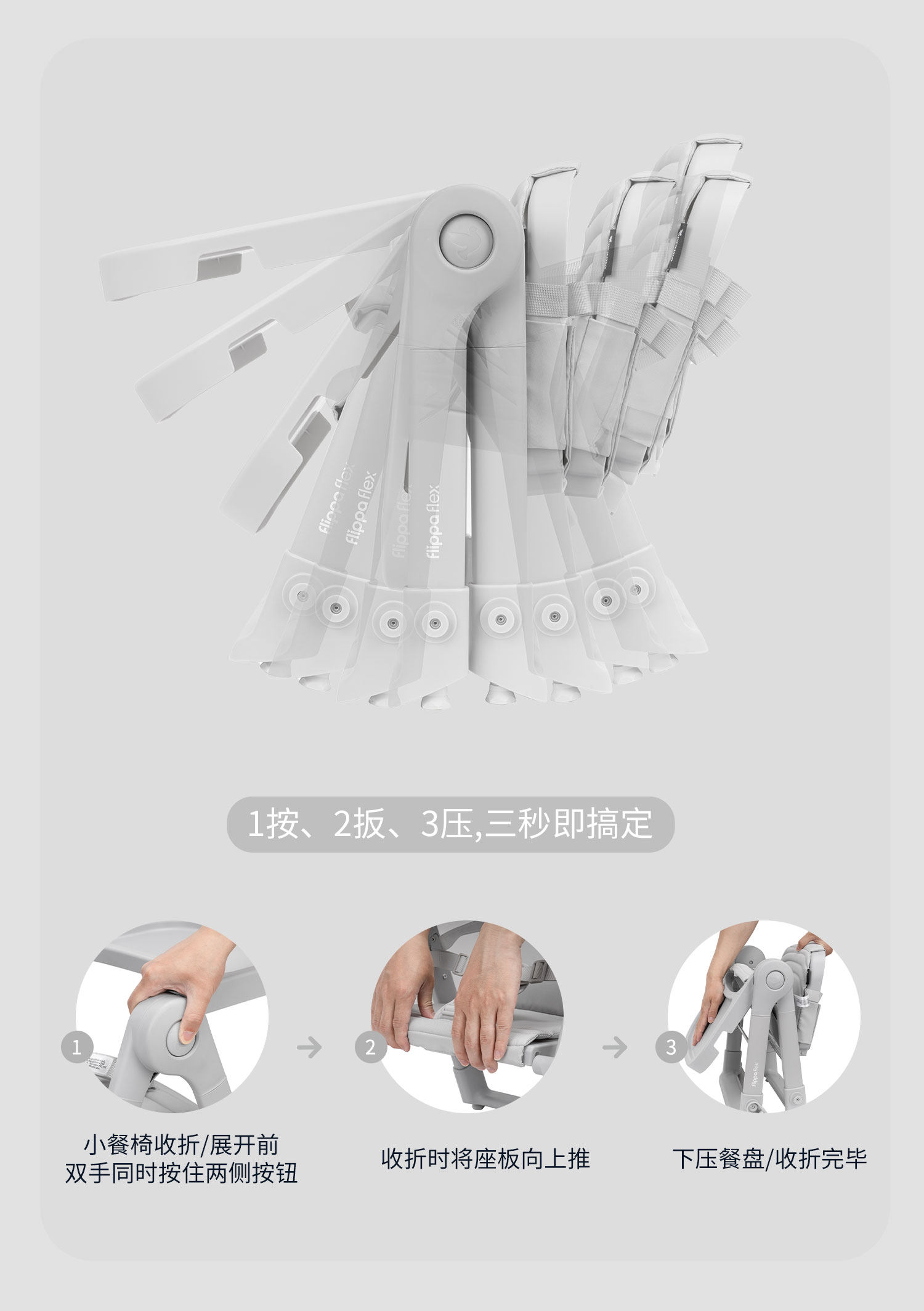 flippa flex
flippa flex
flippa flex
flippa flex

1按、2扳、3压,三秒即搞定

1
2
3
flippa flex

小餐椅收折/展开前
双手同时按住两侧按钮

收折时将座板向上推

下压餐盘/收折完毕