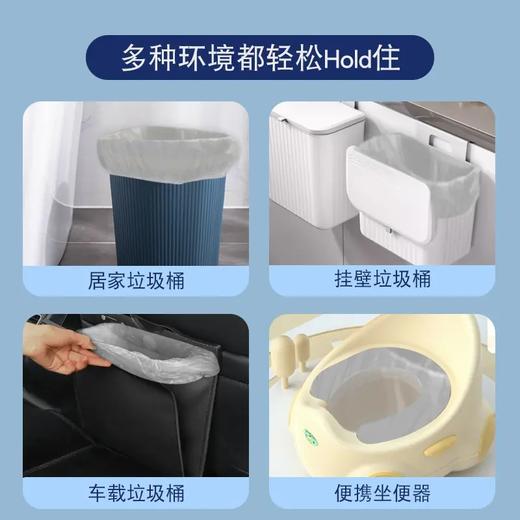 多种环境都轻松Hold住

居家垃圾桶

挂壁垃圾桶

车载垃圾桶

便携坐便器