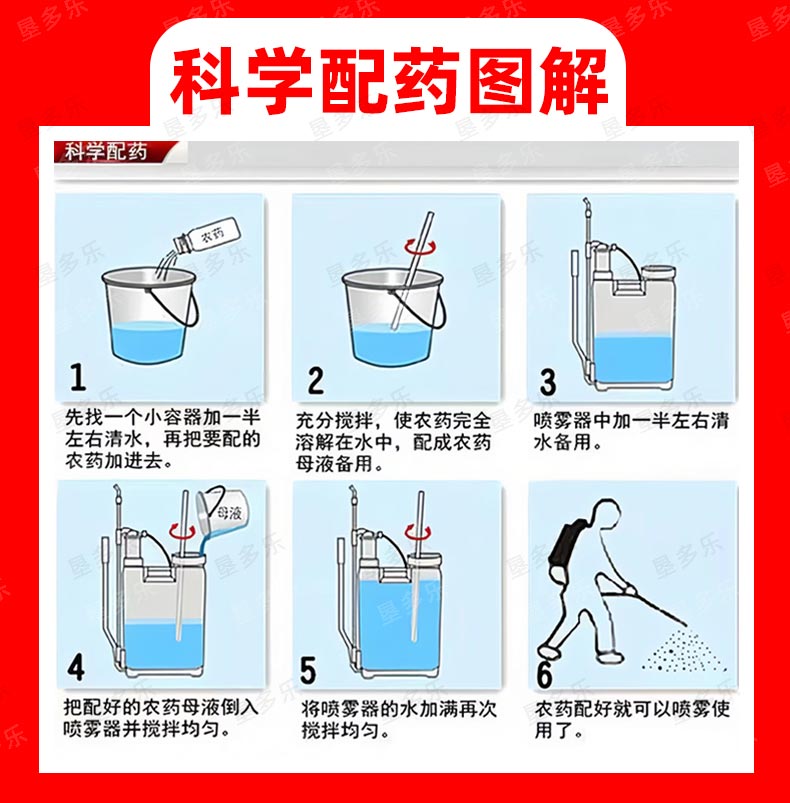 科学配药图解

科学配药

农药

1

先找一个小容器加一半左右清水，再把要配的农药加进去。

2

充分搅拌，使农药完全溶解在水中，配成农药母液备用。

3

喷雾器中加一半左右清水备用。

母液

4

把配好的农药母液倒入喷雾器并搅拌均匀。

5

将喷雾器的水加满再次搅拌均匀。

6

农药配好就可以喷雾使用了。

垦多乐