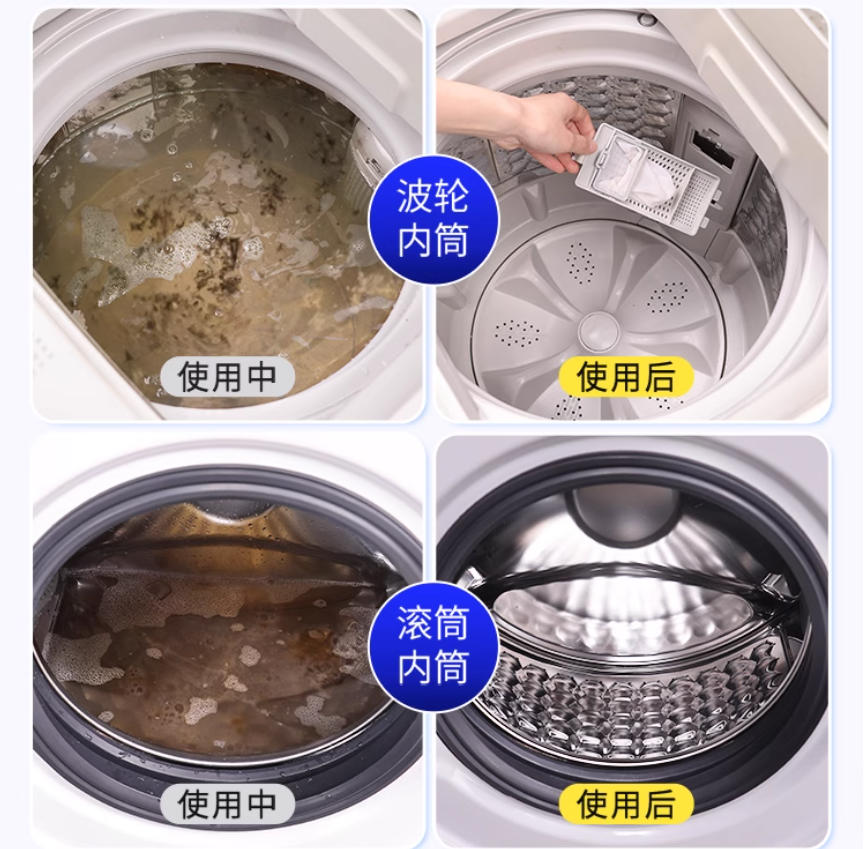 波轮内筒

使用中

使用后

滚筒内筒

使用中

使用后