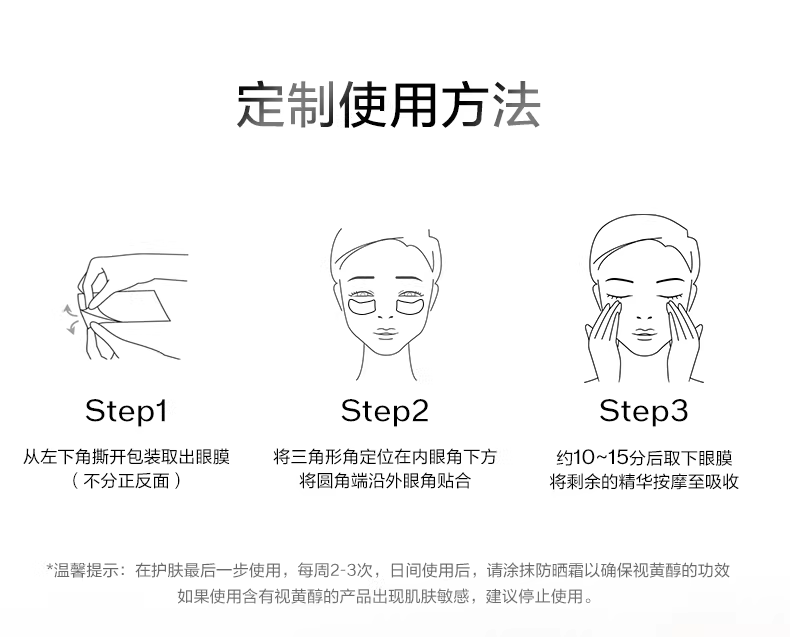 定制使用方法

Step1

从左下角撕开包装取出眼膜
（不分正反面）

Step2

将三角形角定位在内眼角下方
将圆角端沿外眼角贴合

Step3

约10~15分后取下眼膜
将剩余的精华按摩至吸收

*温馨提示：在护肤最后一步使用，每周2-3次，日间使用后，请涂抹防晒霜以确保视黄醇的功效
如果使用含有视黄醇的产品出现肌肤敏感，建议停止使用。