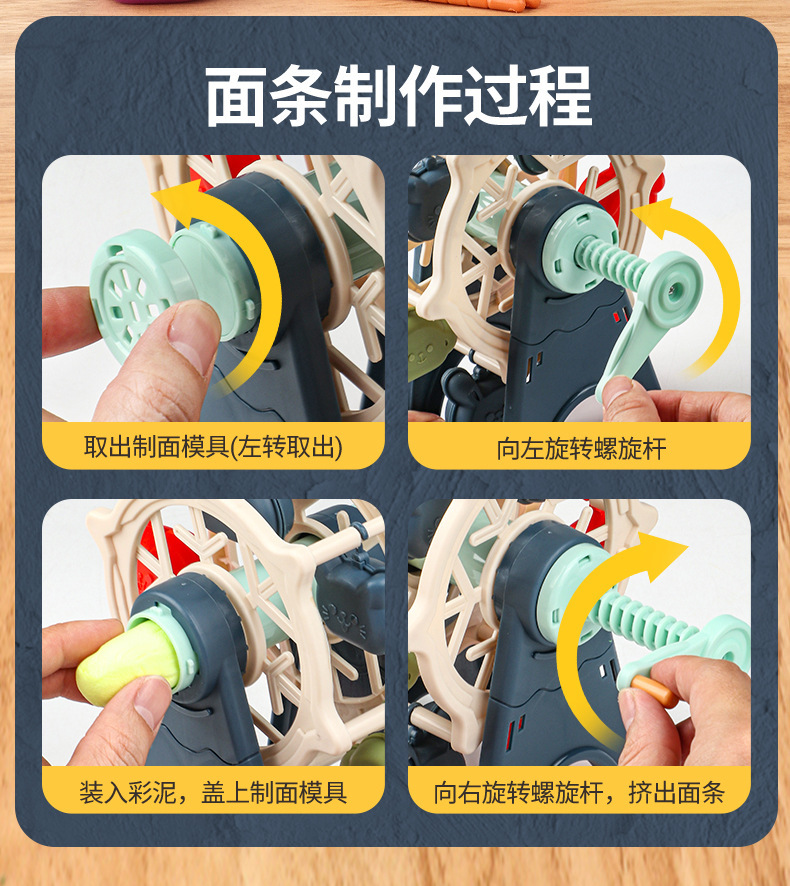 面条制作过程

取出制面模具(左转取出)

向左旋转螺旋杆

装入彩泥，盖上制面模具

向右旋转螺旋杆，挤出面条