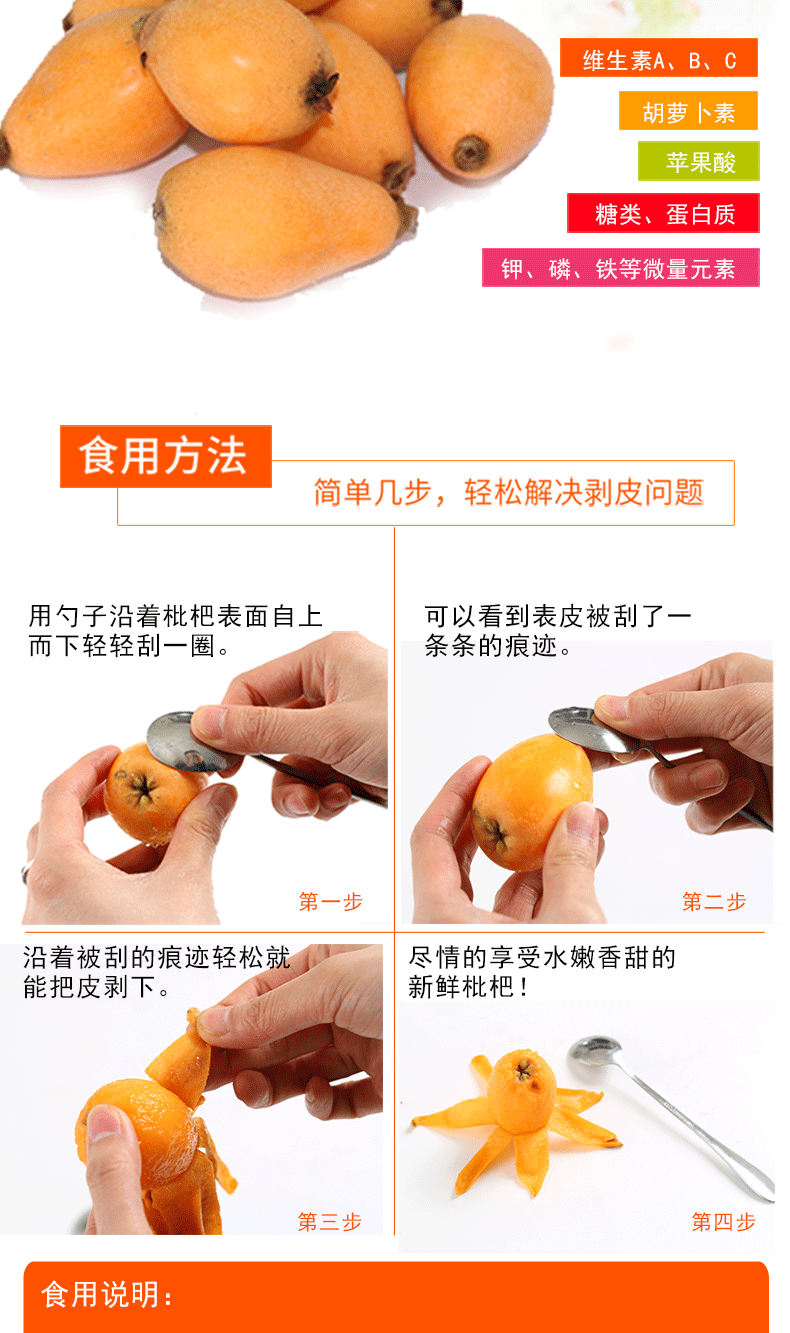 维生素A、B、C

胡萝卜素

苹果酸

糖类、蛋白质

钾、磷、铁等微量元素

食用方法

简单几步，轻松解决剥皮问题

用勺子沿着枇杷表面自上而下轻轻刮一圈。

第一步

可以看到表皮被刮了一条条的痕迹。

第二步

沿着被刮的痕迹轻松就能把皮剥下。

第三步

尽情的享受水嫩香甜的新鲜枇杷！

第四步

食用说明：