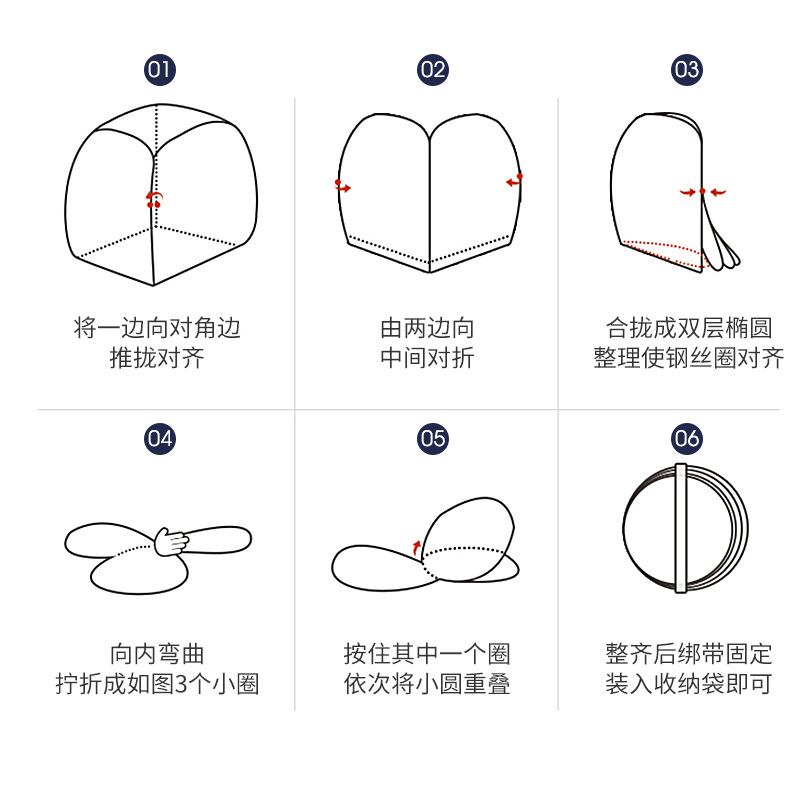 01

将一边向对角边
推拢对齐

02

由两边向
中间对折

03

合拢成双层椭圆
整理使钢丝圈对齐

04

向内弯曲
拧折成如图3个小圈

05

按住其中一个圈
依次将小圆重叠

06

整齐后绑带固定
装入收纳袋即可