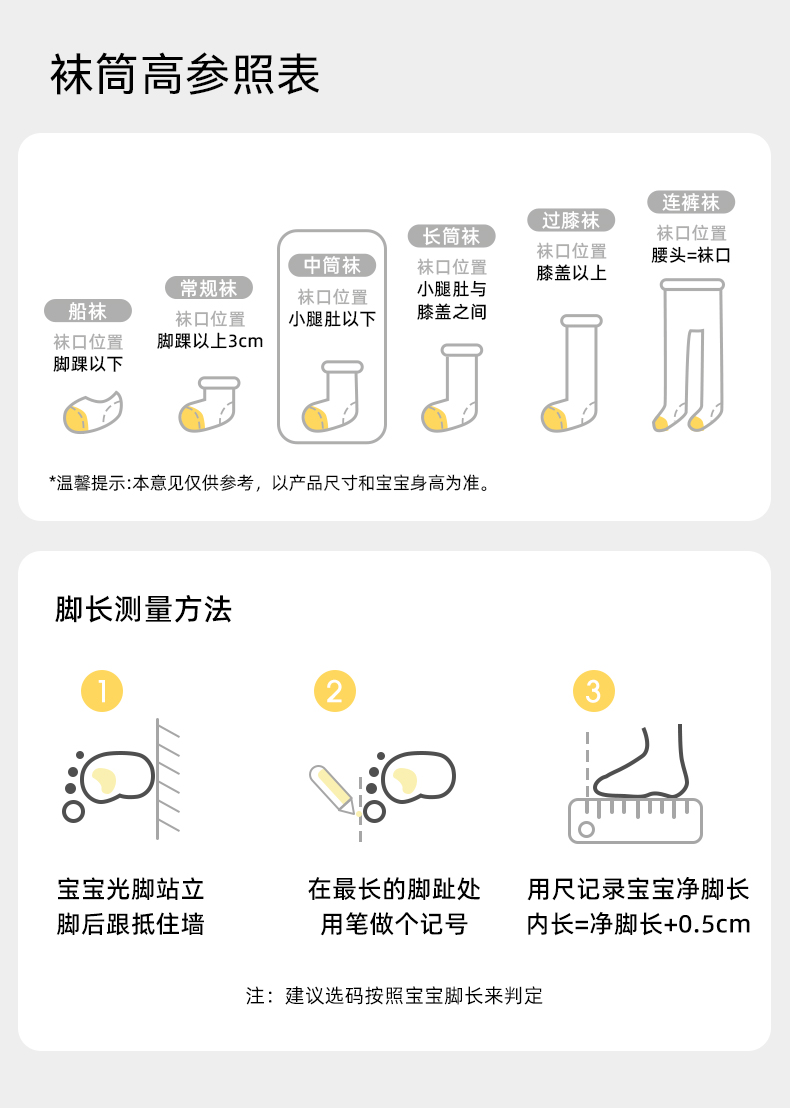 袜筒高参照表

船袜
袜口位置
脚踝以下

常规袜
袜口位置
脚踝以上3cm

中筒袜
袜口位置
小腿肚以下

长筒袜
袜口位置
小腿肚与膝盖之间

过膝袜
袜口位置
膝盖以上

连裤袜
袜口位置
腰头=袜口

*温馨提示:本意见仅供参考，以产品尺寸和宝宝身高为准。

脚长测量方法

1
宝宝光脚站立
脚后跟抵住墙

2
在最长的脚趾处
用笔做个记号

3
用尺记录宝宝净脚长
内长=净脚长+0.5cm

注：建议选码按照宝宝脚长来判定