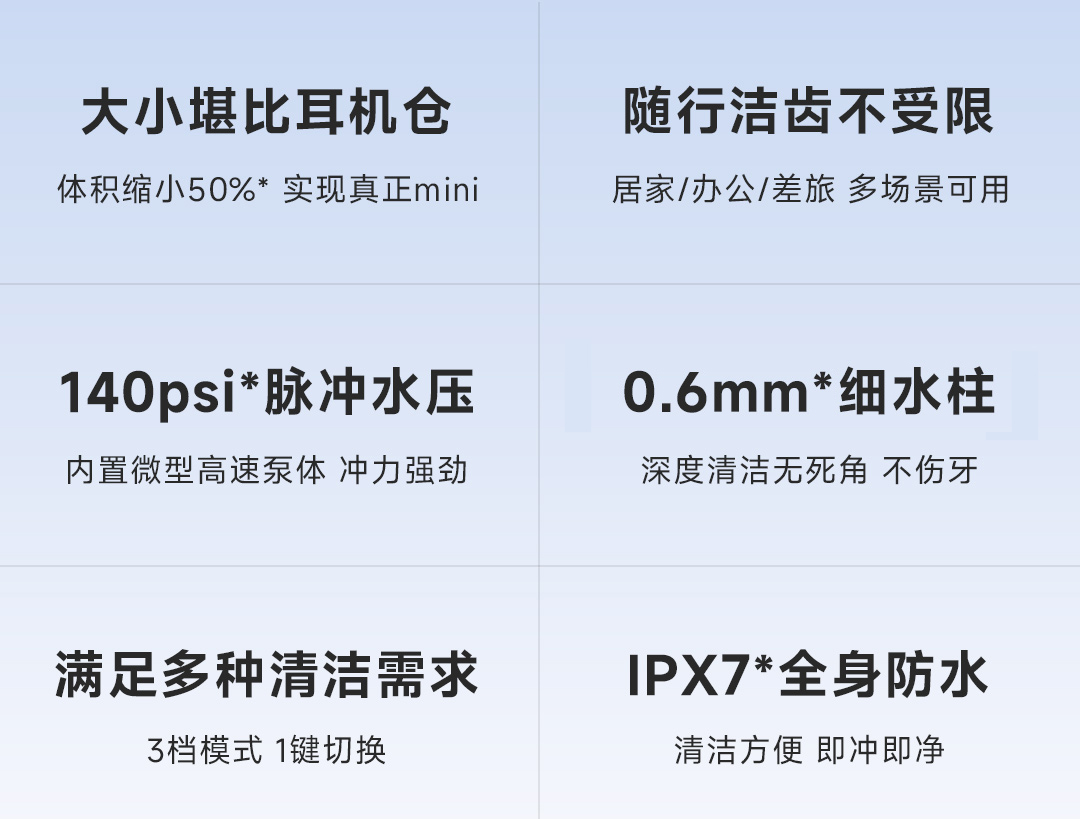 大小堪比耳机仓

体积缩小50%* 实现真正mini

随行洁齿不受限

居家/办公/差旅 多场景可用

140psi*脉冲水压

内置微型高速泵体 冲力强劲

0.6mm*细水柱

深度清洁无死角 不伤牙

满足多种清洁需求

3档模式 1键切换

IPX7*全身防水

清洁方便 即冲即净