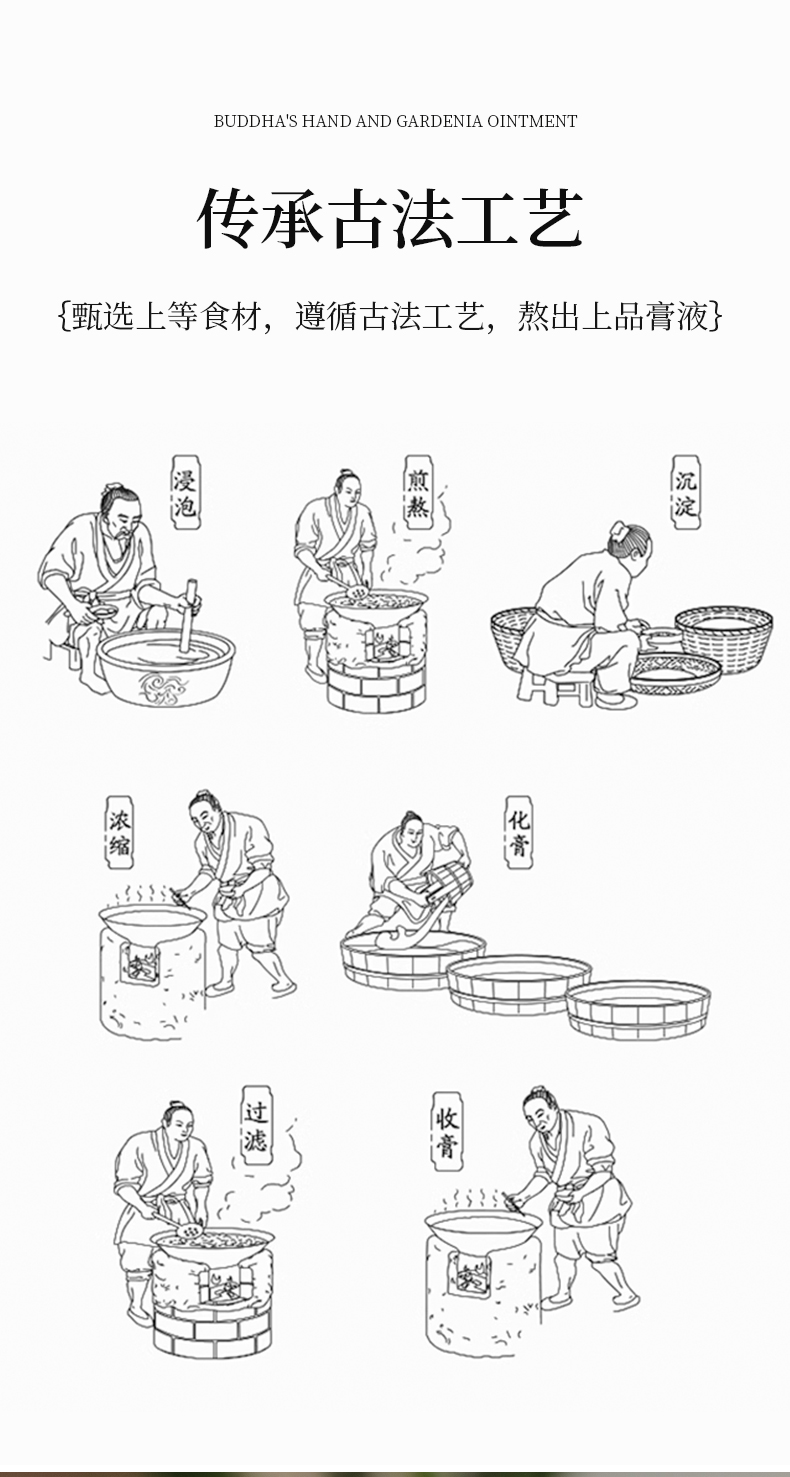 BUDDHA'S HAND AND GARDENIA OINTMENT

传承古法工艺

{甄选上等食材，遵循古法工艺，熬出上品膏液}

浸泡

煎熬

沉淀

浓缩

化膏

过滤

收膏