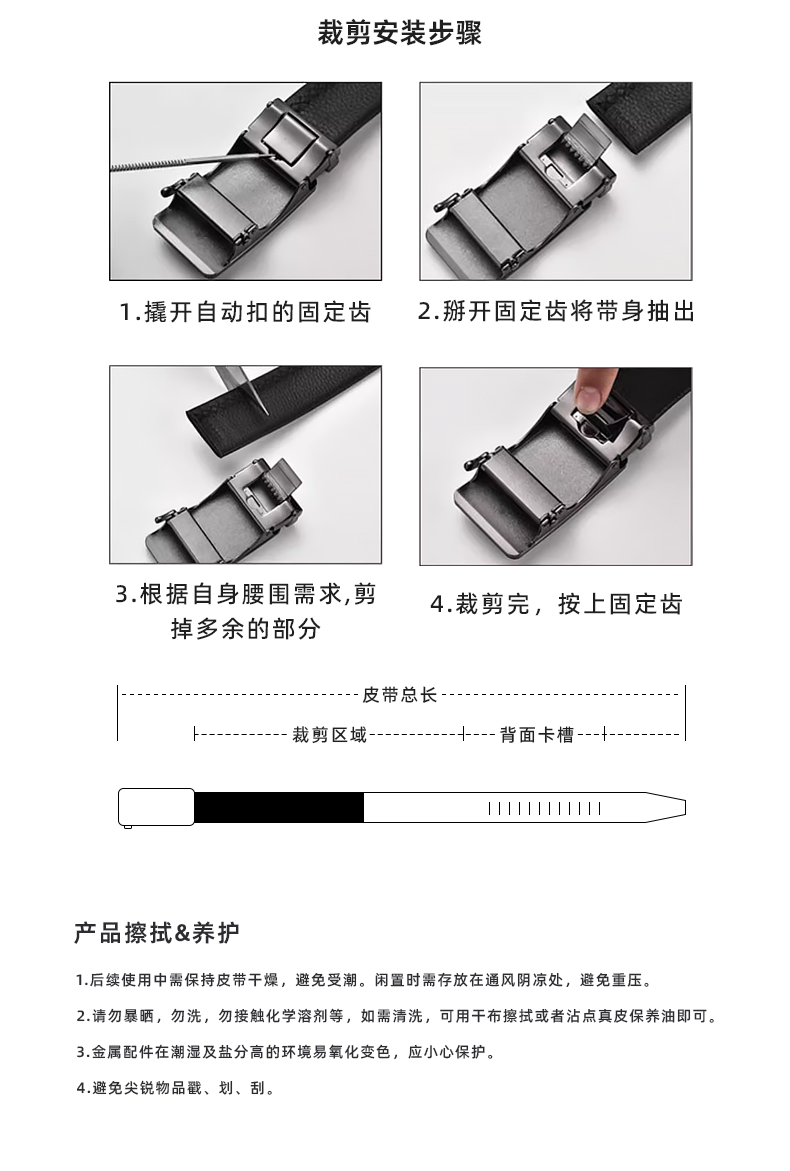 裁剪安装步骤

1.撬开自动扣的固定齿

2.掰开固定齿将带身抽出

3.根据自身腰围需求,剪掉多余的部分

4.裁剪完，按上固定齿

皮带总长

裁剪区域

背面卡槽

产品擦拭&养护

1.后续使用中需保持皮带干燥，避免受潮。闲置时需存放在通风阴凉处，避免重压。

2.请勿暴晒，勿洗，勿接触化学溶剂等，如需清洗，可用干布擦拭或者沾点真皮保养油即可。

3.金属配件在潮湿及盐分高的环境易氧化变色，应小心保护。

4.避免尖锐物品戳、划、刮。