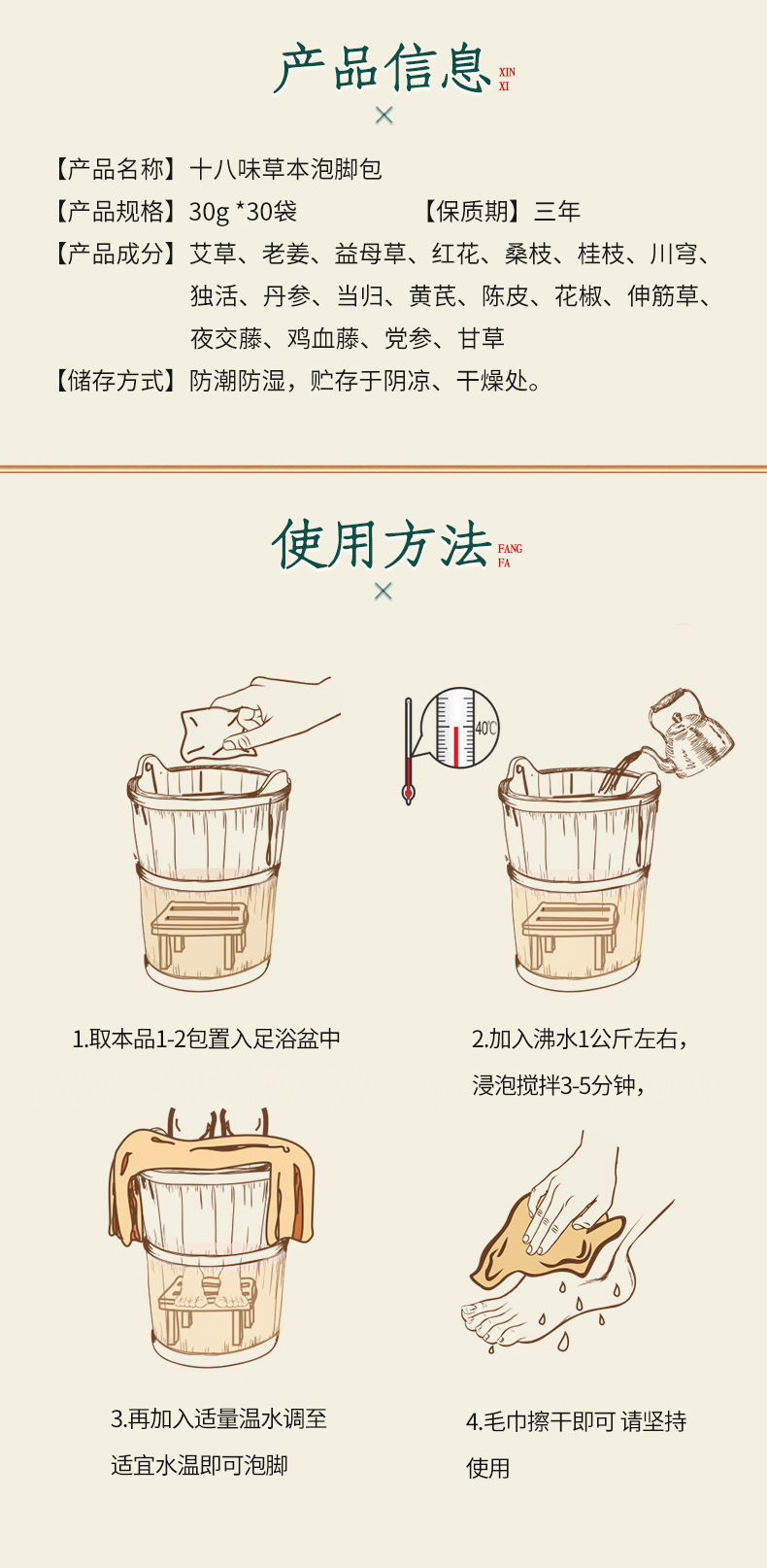 产品信息 XIN XI

【产品名称】十八味草本泡脚包

【产品规格】30g *30袋 【保质期】三年

【产品成分】艾草、老姜、益母草、红花、桑枝、桂枝、川穹、独活、丹参、当归、黄芪、陈皮、花椒、伸筋草、夜交藤、鸡血藤、党参、甘草

【储存方式】防潮防湿，贮存于阴凉、干燥处。

使用方法 FANG FA

40℃

1.取本品1-2包置入足浴盆中

2.加入沸水1公斤左右，浸泡搅拌3-5分钟，

3.再加入适量温水调至适宜水温即可泡脚

4.毛巾擦干即可 请坚持使用