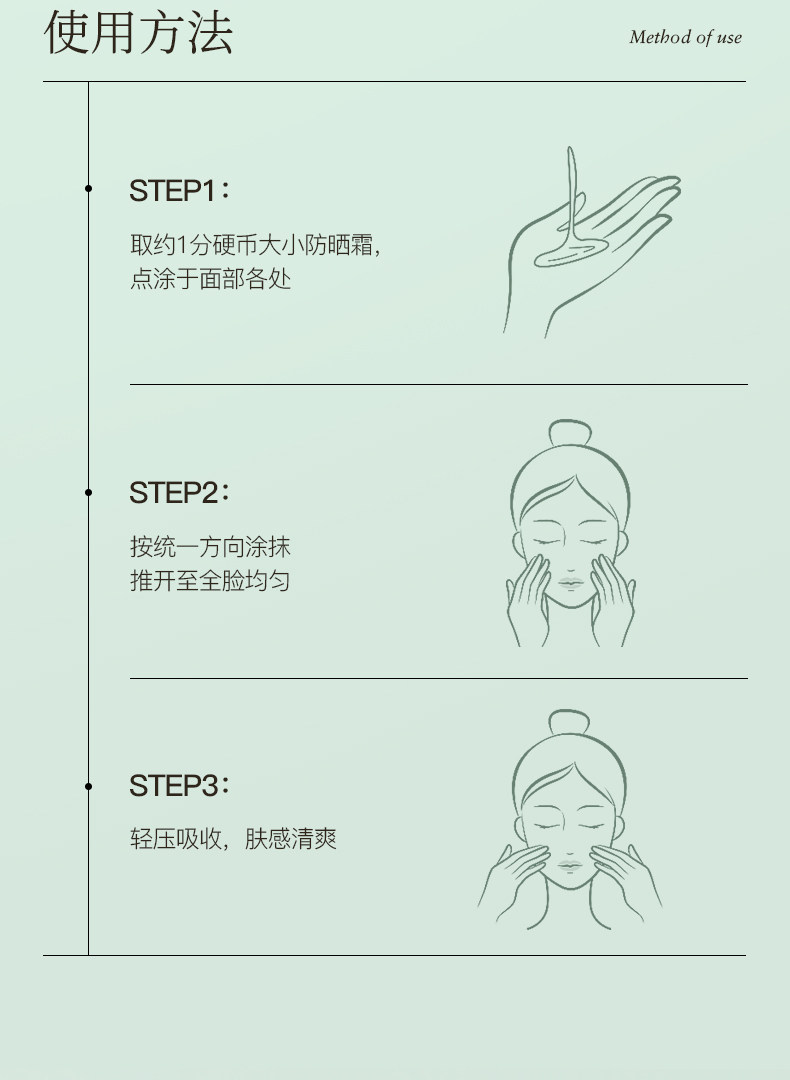 使用方法

Method of use

STEP1：

取约1分硬币大小防晒霜，
点涂于面部各处

STEP2：

按统一方向涂抹
推开至全脸均匀

STEP3：

轻压吸收，肤感清爽