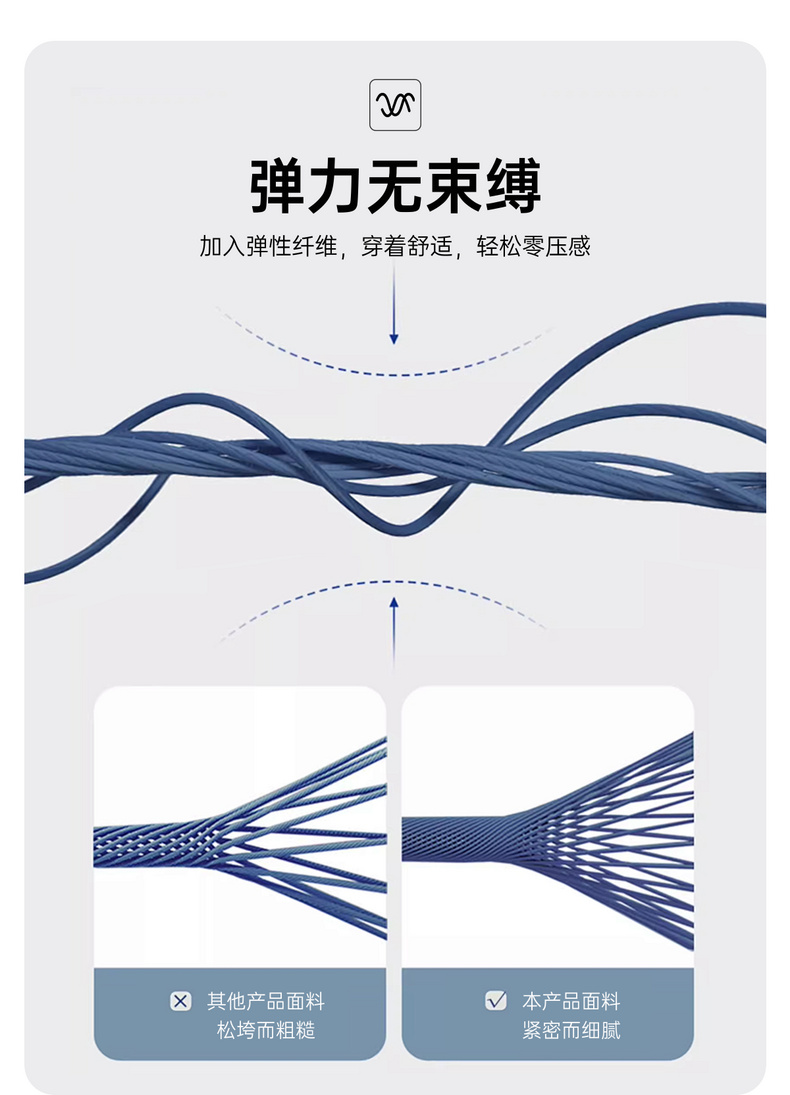 弹力无束缚

加入弹性纤维，穿着舒适，轻松零压感

其他产品面料
松垮而粗糙

本产品面料
紧密而细腻