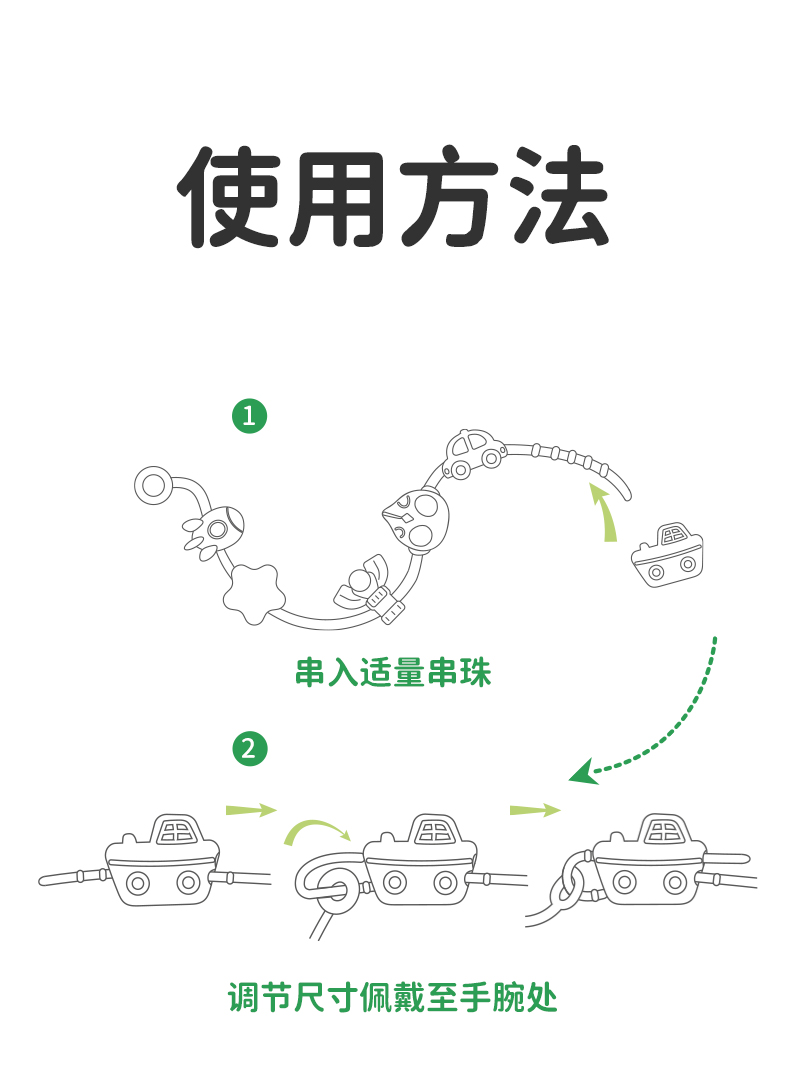 使用方法

1

串入适量串珠

2

调节尺寸佩戴至手腕处