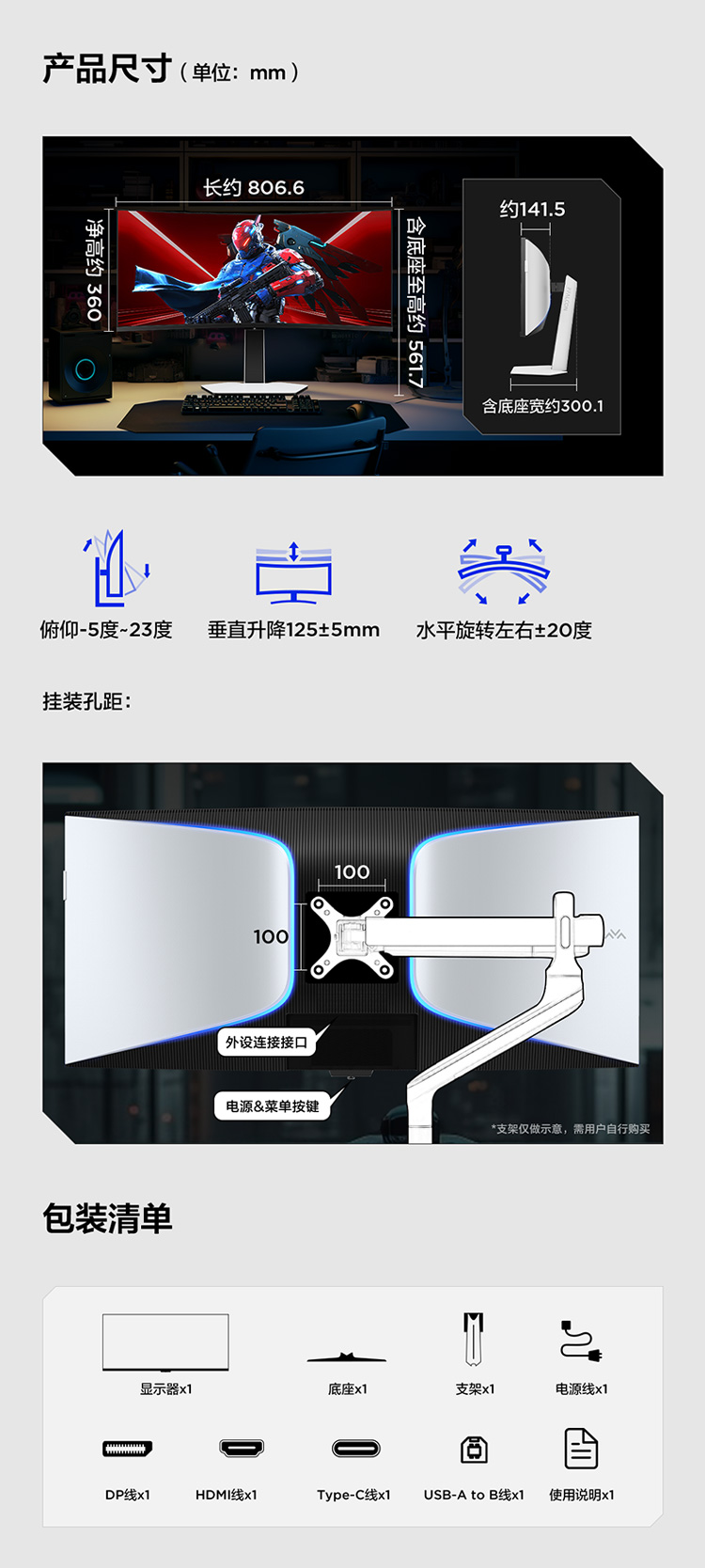 产品尺寸（单位：mm）

长约 806.6

净高约 360

含底座至高约 561.7

约141.5

含底座宽约300.1

俯仰-5度~23度

垂直升降125±5mm

水平旋转左右±20度

挂装孔距：

100

100

外设连接接口

电源&菜单按键

*支架仅做示意，需用户自行购买

包装清单

显示器x1

底座x1

支架x1

电源线x1

DP线x1

HDMI线x1

Type-C线x1

USB-A to B线x1

使用说明x1