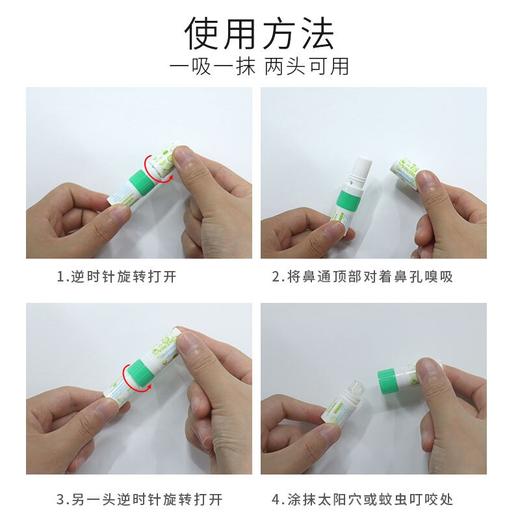 使用方法

一吸一抹 两头可用

1.逆时针旋转打开

2.将鼻通顶部对着鼻孔嗅吸

3.另一头逆时针旋转打开

4.涂抹太阳穴或蚊虫叮咬处