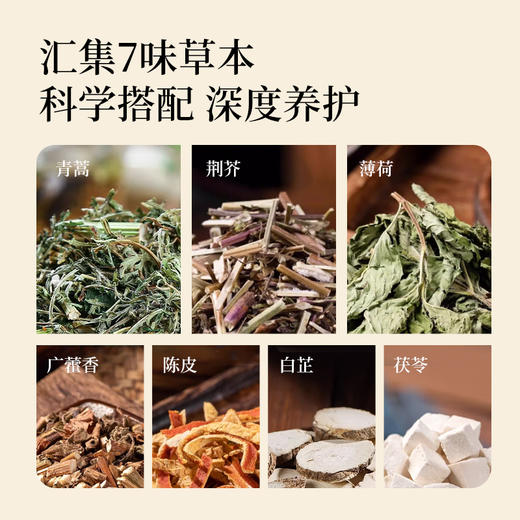 汇集7味草本
科学搭配 深度养护

青蒿

荆芥

薄荷

广藿香

陈皮

白芷

茯苓