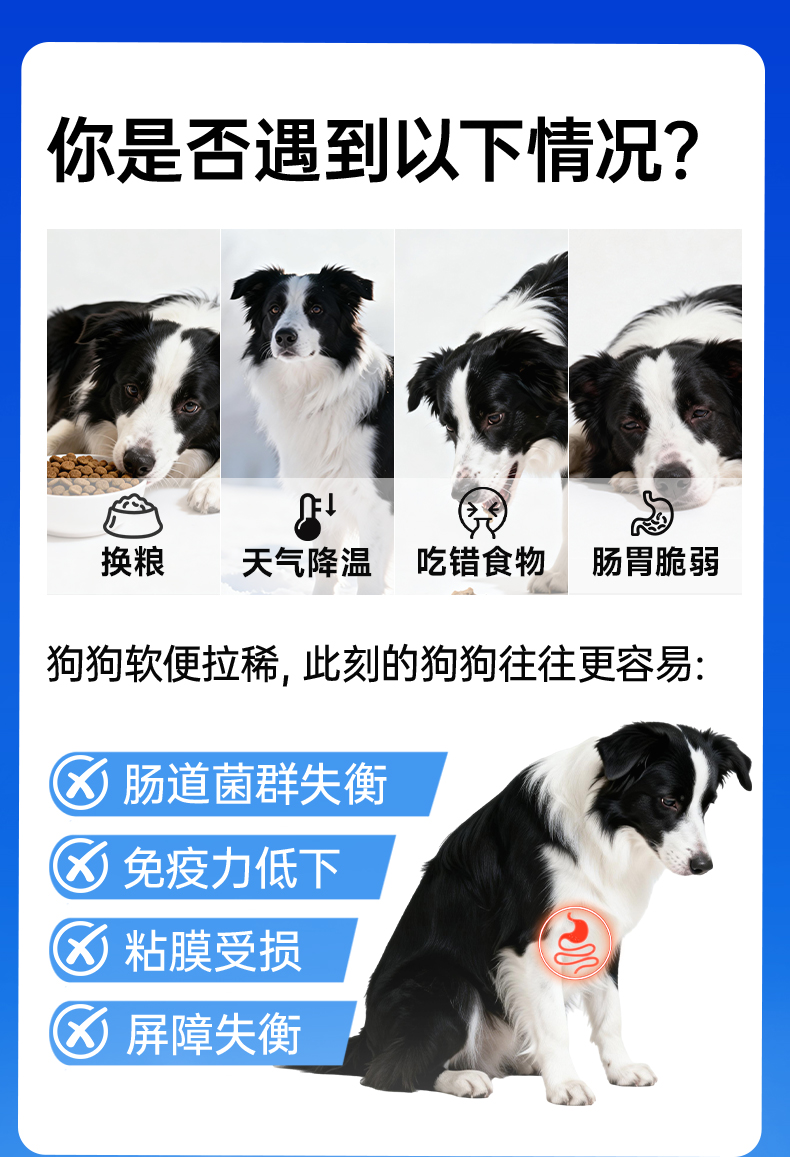 你是否遇到以下情况?

换粮

天气降温

吃错食物

肠胃脆弱

狗狗软便拉稀, 此刻的狗狗往往更容易:

肠道菌群失衡

免疫力低下

粘膜受损

屏障失衡