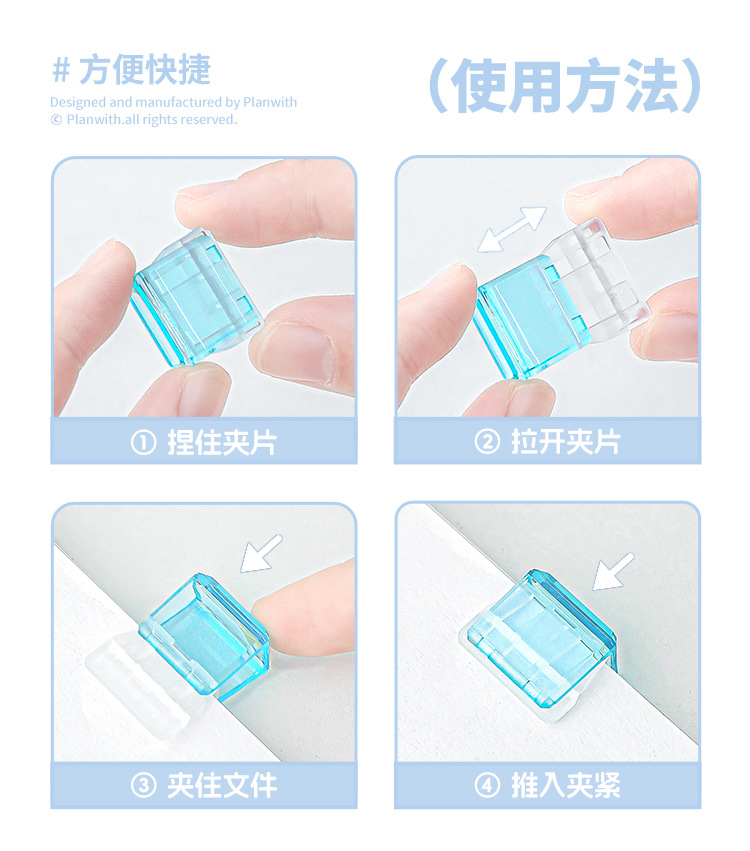 # 方便快捷
Designed and manufactured by Planwith
© Planwith.all rights reserved.

(使用方法)

① 捏住夹片

② 拉开夹片

③ 夹住文件

④ 推入夹紧