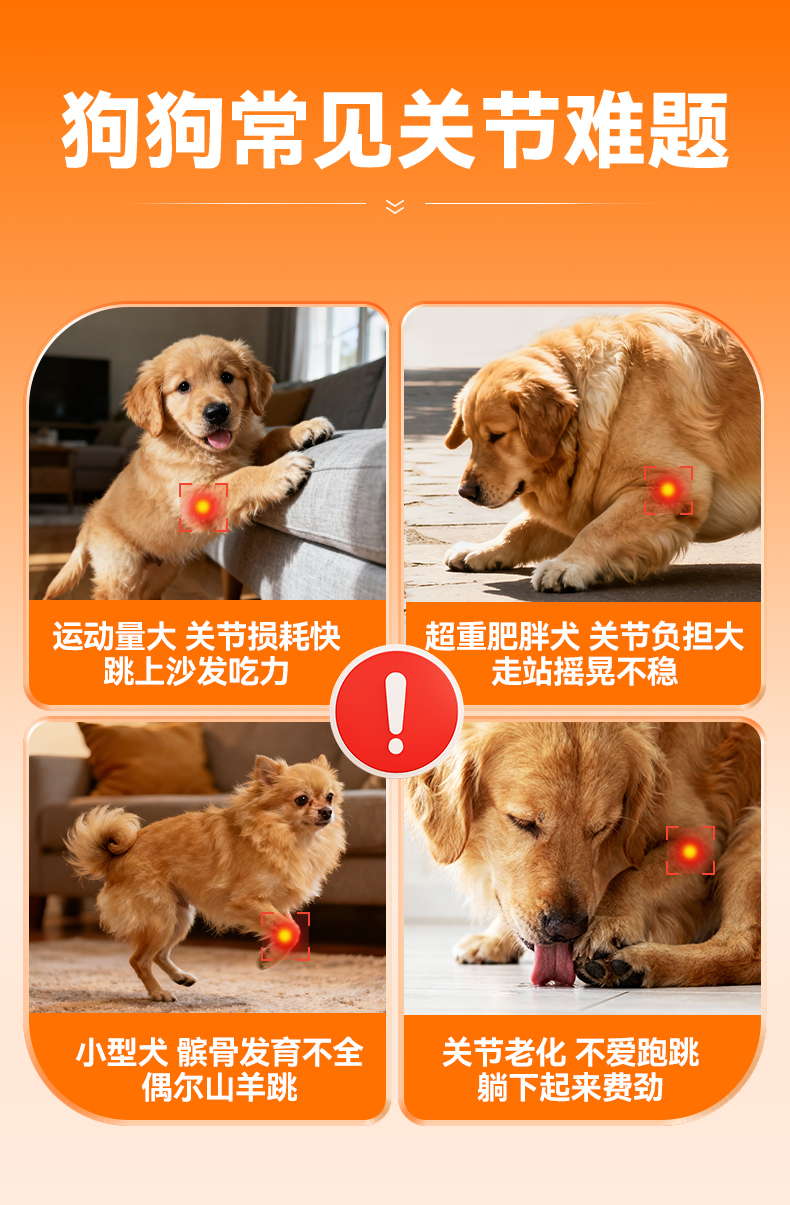 狗狗常见关节难题

运动量大 关节损耗快
跳上沙发吃力

超重肥胖犬 关节负担大
走站摇晃不稳

!

小型犬 髌骨发育不全
偶尔山羊跳

关节老化 不爱跑跳
躺下起来费劲