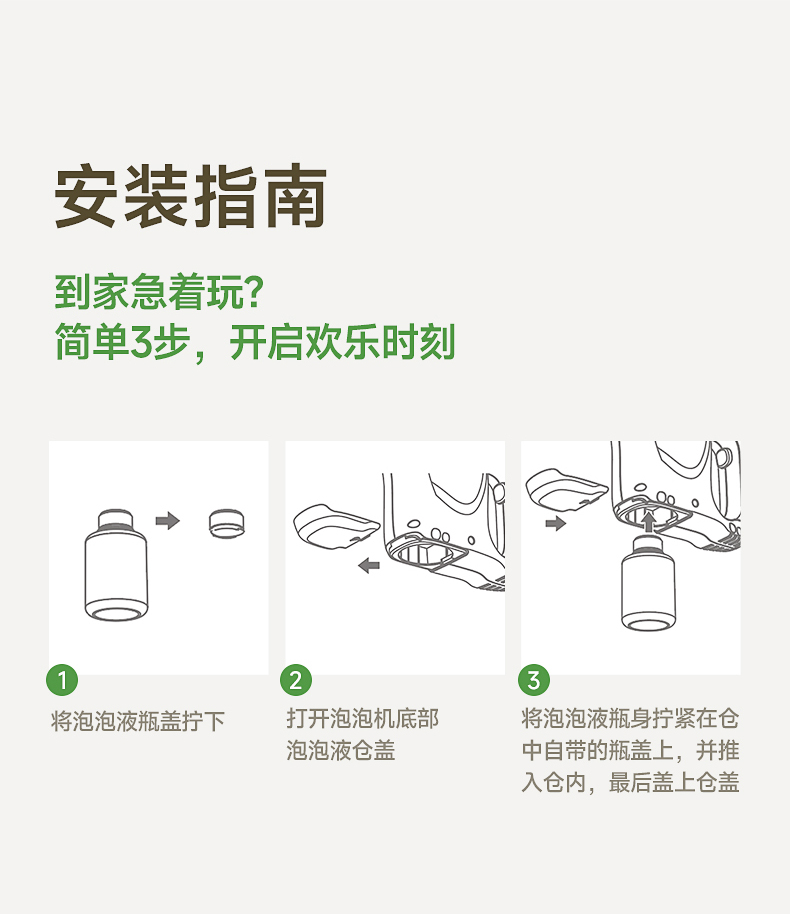 安装指南

到家急着玩?
简单3步，开启欢乐时刻

1
将泡泡液瓶盖拧下

2
打开泡泡机底部泡泡液仓盖

3
将泡泡液瓶身拧紧在仓中自带的瓶盖上，并推入仓内，最后盖上仓盖