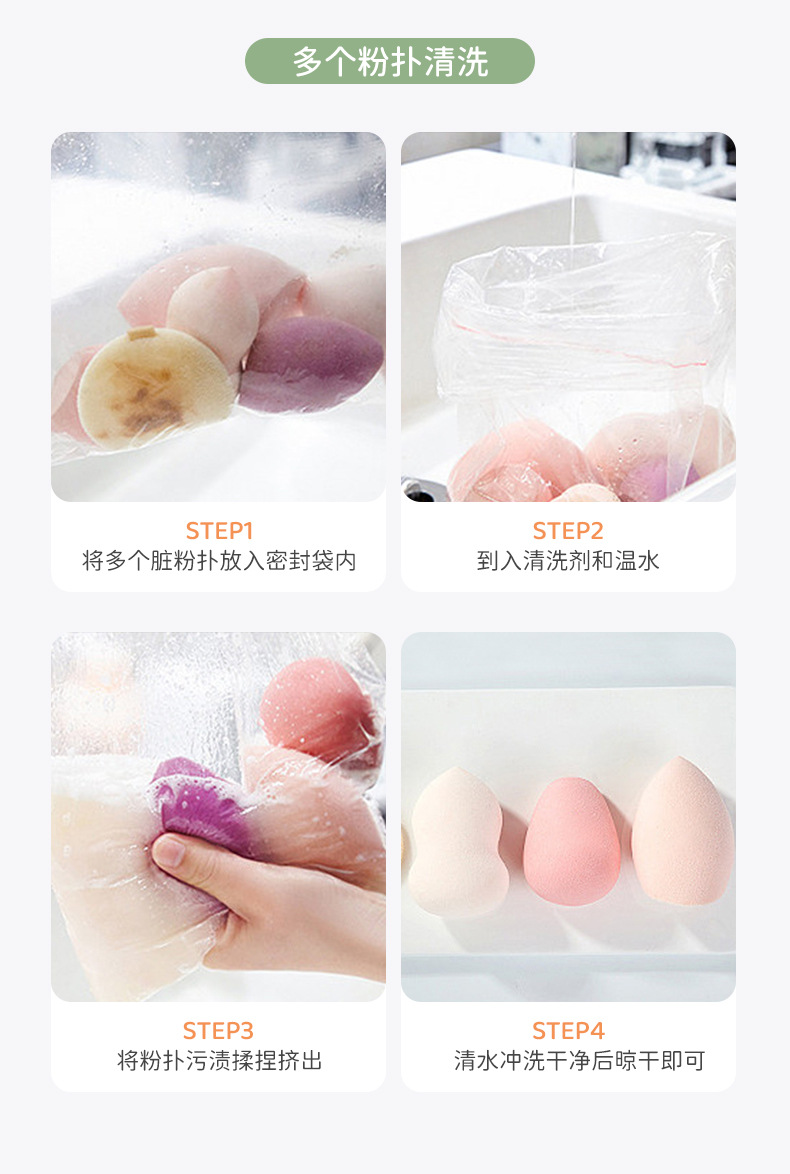 多个粉扑清洗

STEP1
将多个脏粉扑放入密封袋内

STEP2
到入清洗剂和温水

STEP3
将粉扑污渍揉捏挤出

STEP4
清水冲洗干净后晾干即可