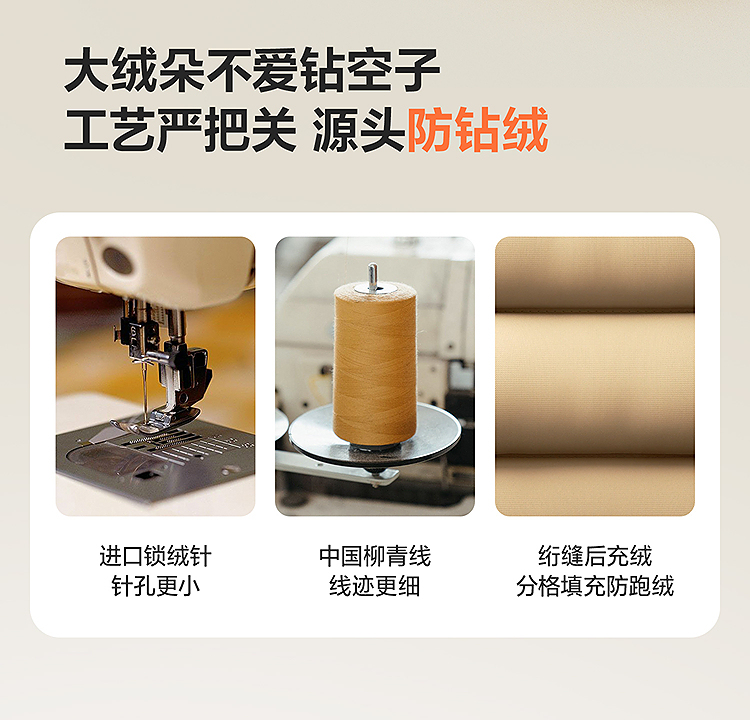 大绒朵不爱钻空子
工艺严把关 源头防钻绒

进口锁绒针
针孔更小

中国柳青线
线迹更细

绗缝后充绒
分格填充防跑绒