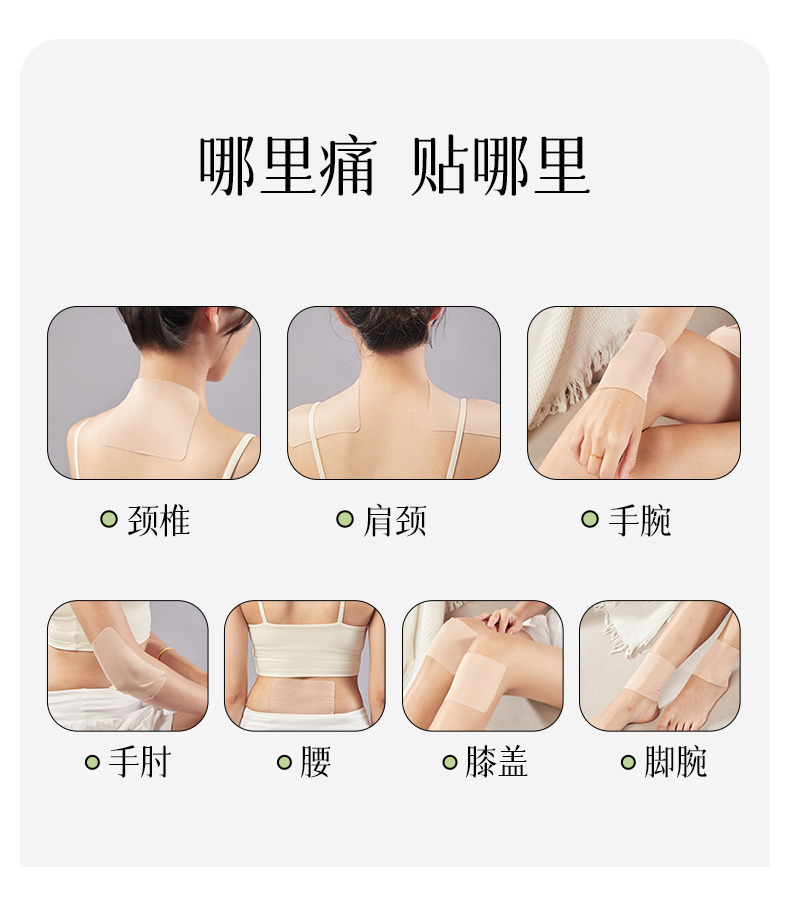 哪里痛 贴哪里

颈椎

肩颈

手腕

手肘

腰

膝盖

脚腕