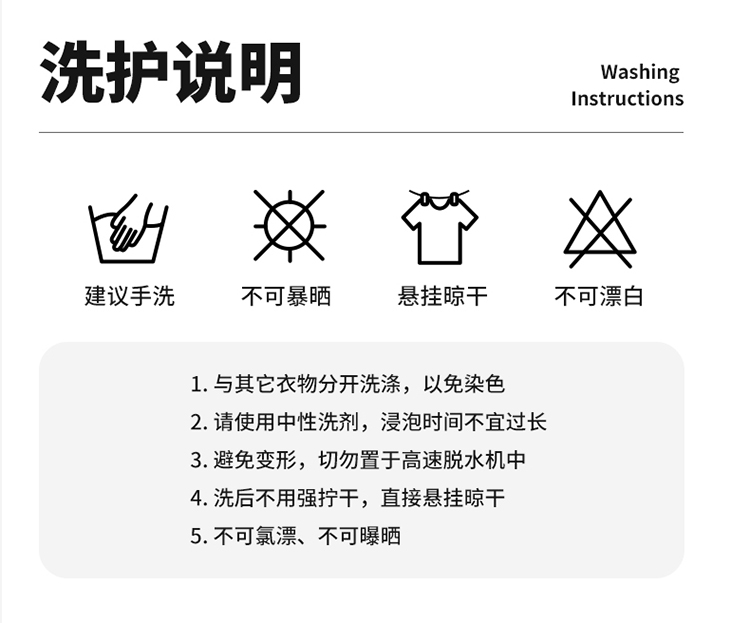 洗护说明

Washing Instructions

建议手洗

不可暴晒

悬挂晾干

不可漂白

1. 与其它衣物分开洗涤，以免染色

2. 请使用中性洗剂，浸泡时间不宜过长

3. 避免变形，切勿置于高速脱水机中

4. 洗后不用强拧干，直接悬挂晾干

5. 不可氯漂、不可曝晒