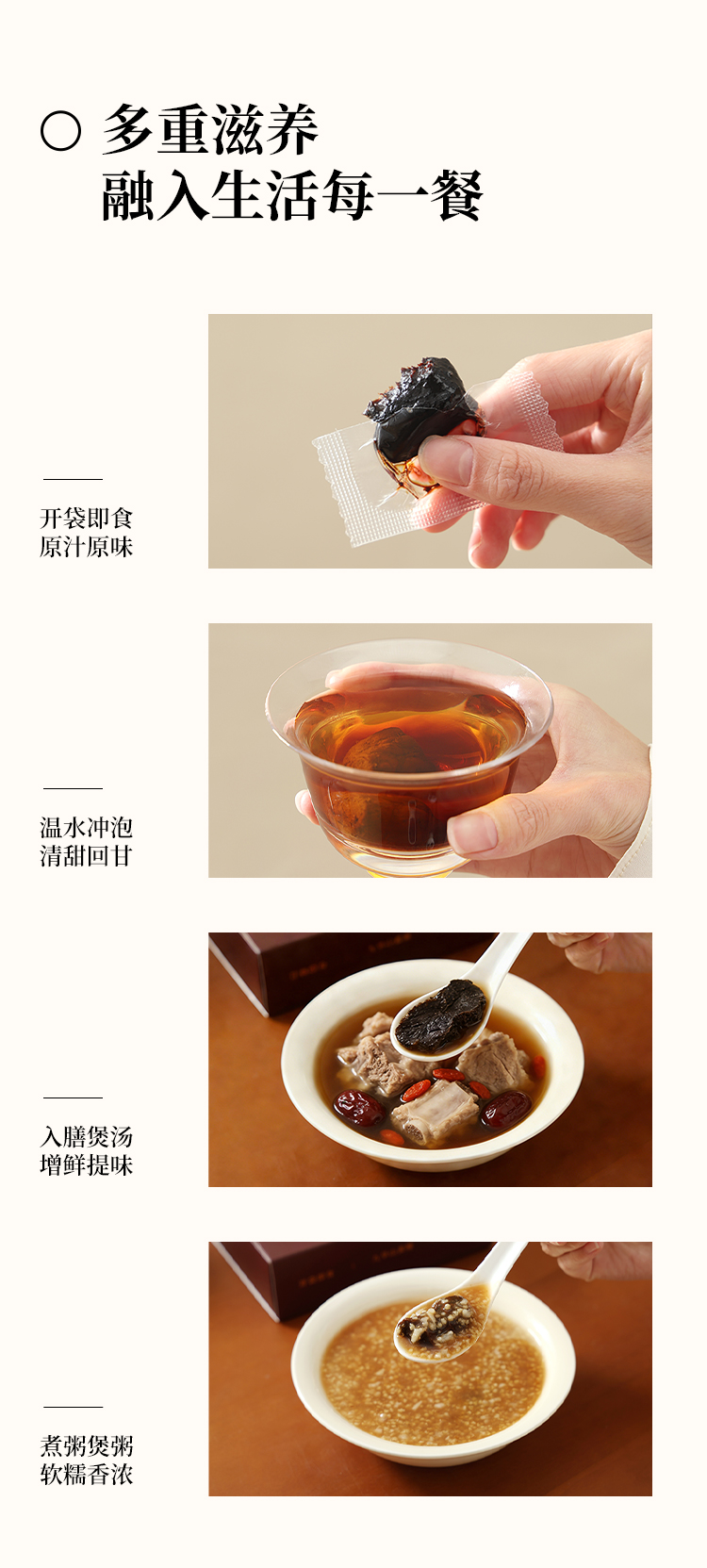 多重滋养
融入生活每一餐

开袋即食
原汁原味

温水冲泡
清甜回甘

入膳煲汤
增鲜提味

煮粥煲粥
软糯香浓