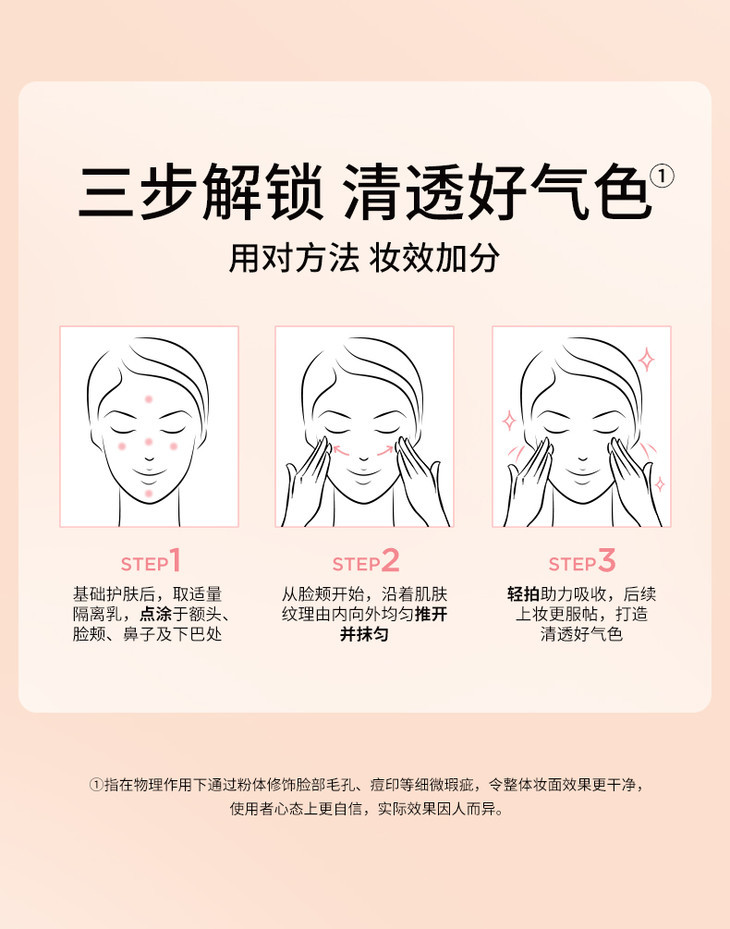 三步解锁 清透好气色①

用对方法 妆效加分

STEP1

基础护肤后，取适量隔离乳，点涂于额头、脸颊、鼻子及下巴处

STEP2

从脸颊开始，沿着肌肤纹理由内向外均匀推开并抹匀

STEP3

轻拍助力吸收，后续上妆更服帖，打造清透好气色

①指在物理作用下通过粉体修饰脸部毛孔、痘印等细微瑕疵，令整体妆面效果更干净，使用者心态上更自信，实际效果因人而异。