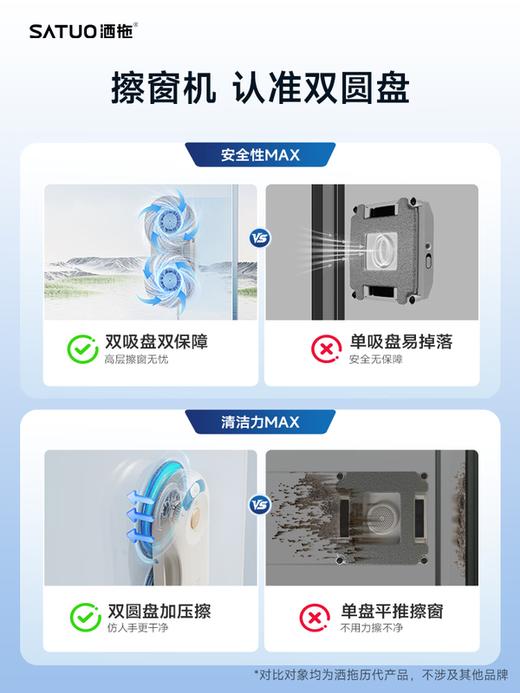 SATUO 洒拖®

擦窗机 认准双圆盘

安全性MAX

VS

双吸盘双保障
高层擦窗无忧

单吸盘易掉落
安全无保障

清洁力MAX

VS

双圆盘加压擦
仿人手更干净

单盘平推擦窗
不用力擦不净

*对比对象均为洒拖历代产品，不涉及其他品牌